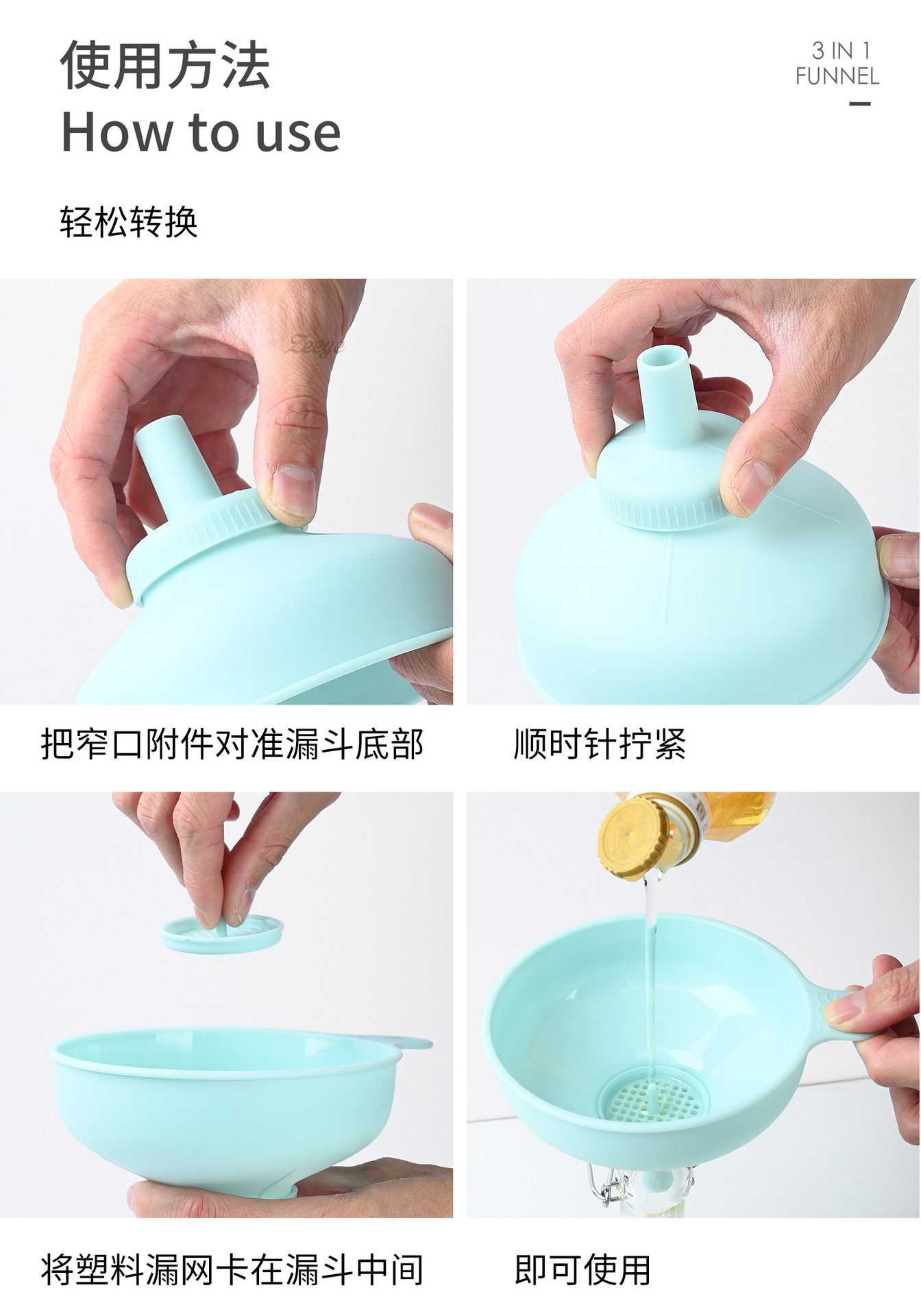 使用方法
How to use

3 IN 1
FUNNEL

轻松转换

Zeeye

把窄口附件对准漏斗底部

顺时针拧紧

将塑料漏网卡在漏斗中间

即可使用