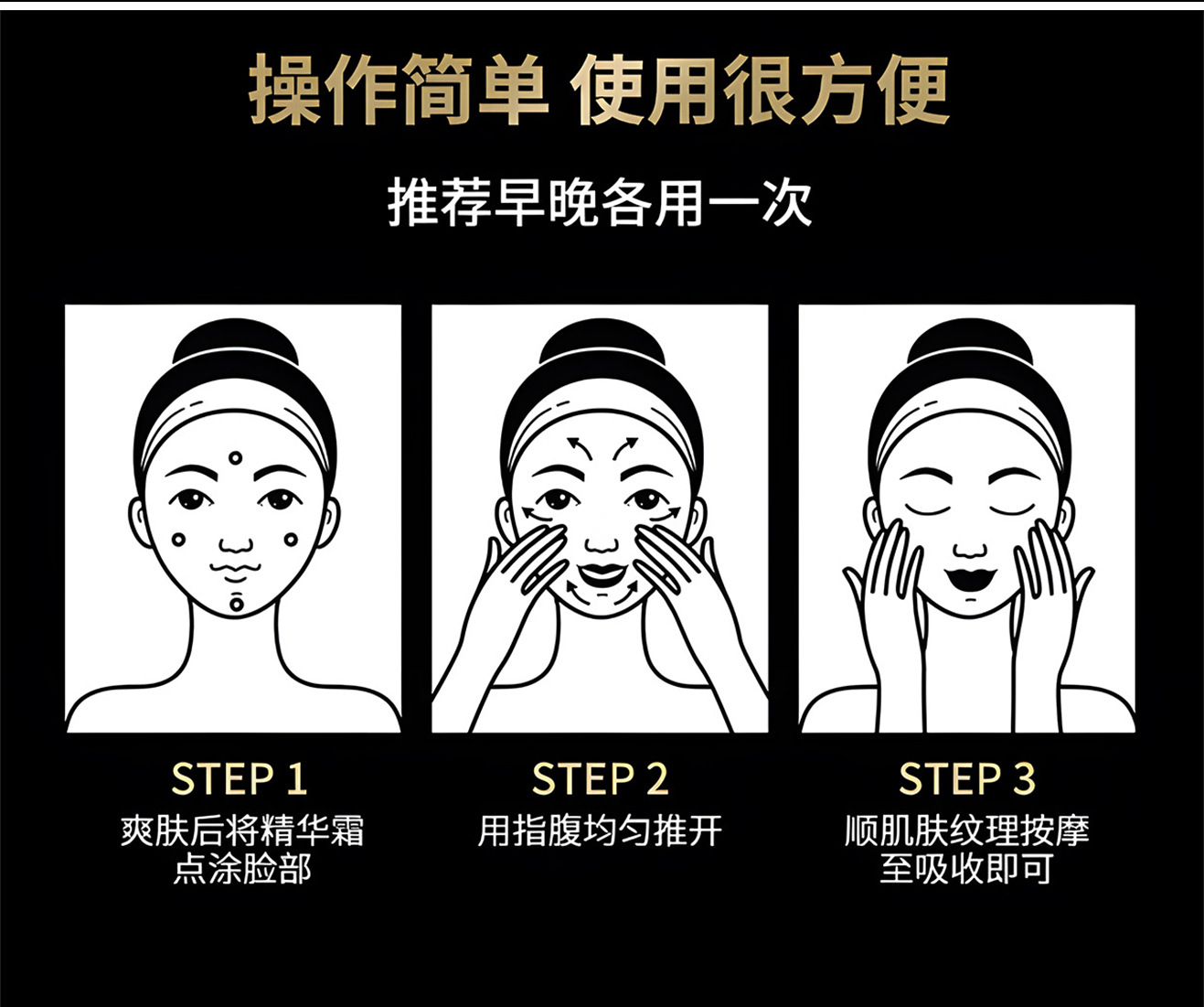 操作简单 使用很方便

推荐早晚各用一次

STEP 1
爽肤后将精华霜点涂脸部

STEP 2
用指腹均匀推开

STEP 3
顺肌肤纹理按摩至吸收即可