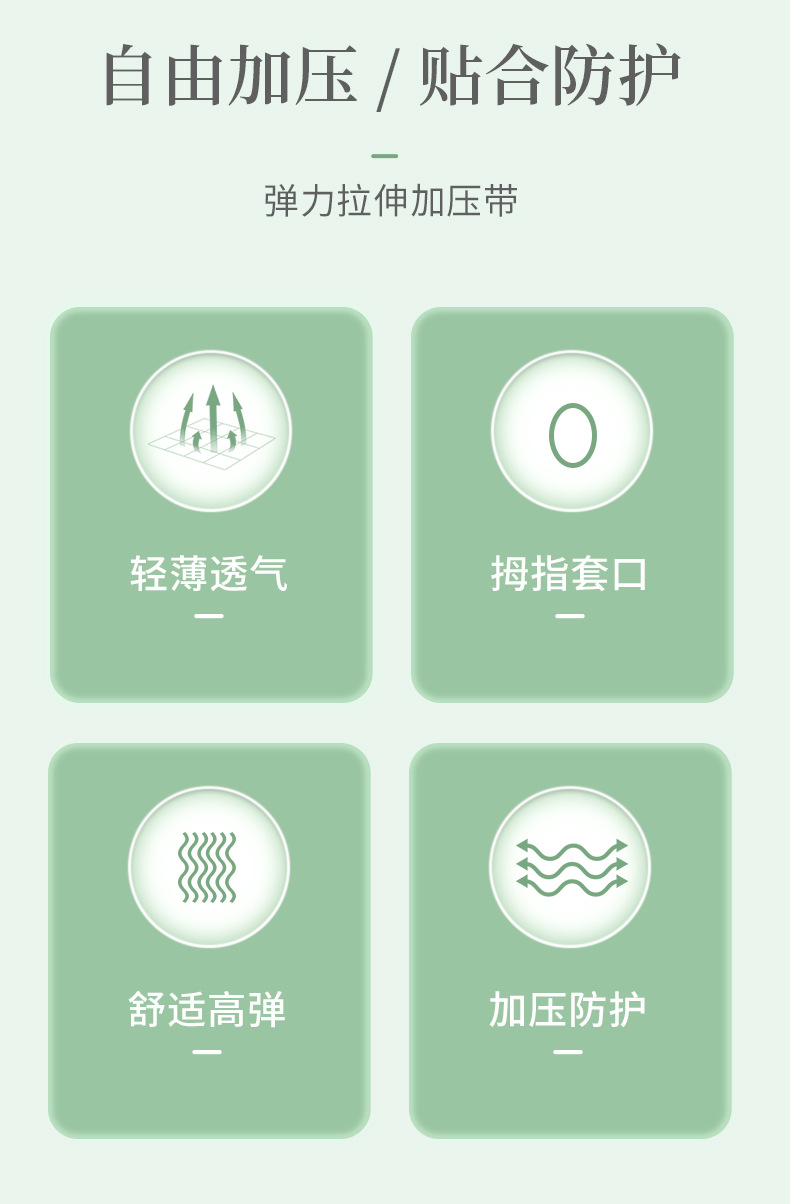 自由加压 / 贴合防护

弹力拉伸加压带

轻薄透气

拇指套口

舒适高弹

加压防护