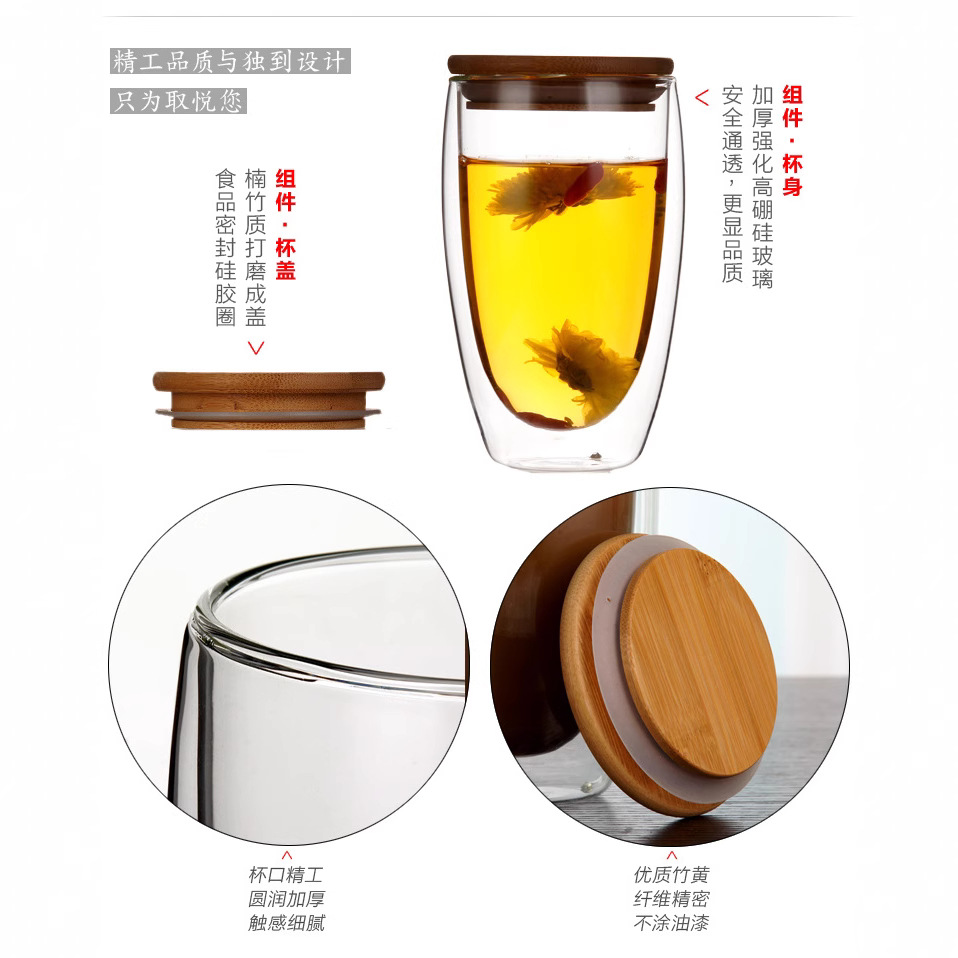 精工品质与独到设计
只为取悦您

组件·杯盖
楠竹质打磨成盖
食品密封硅胶圈

组件·杯身
加厚强化高硼硅玻璃
安全通透，更显品质

杯口精工
圆润加厚
触感细腻

优质竹黄
纤维精密
不涂油漆