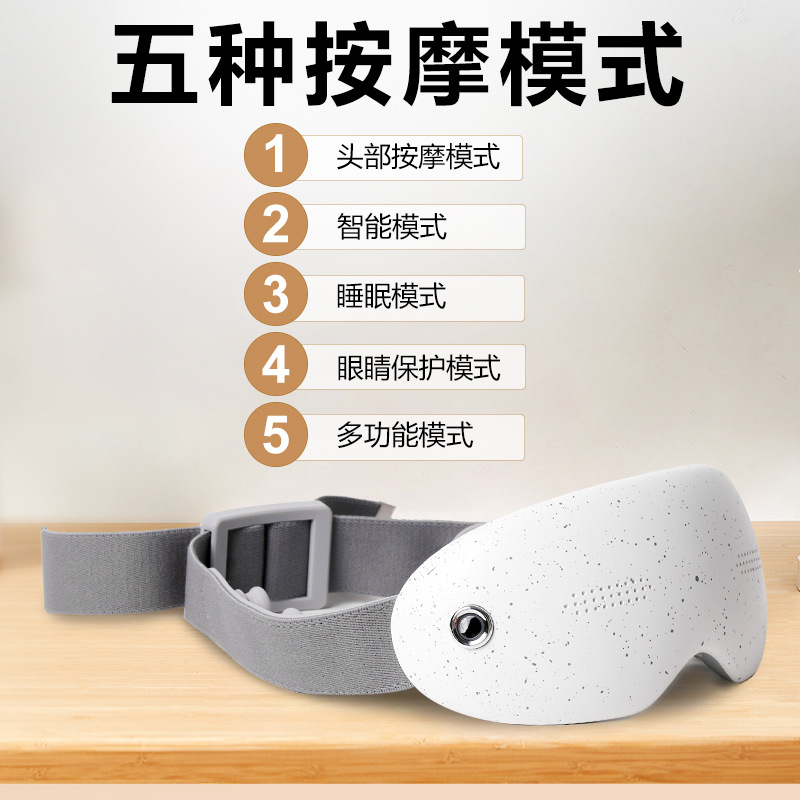 五种按摩模式

1 头部按摩模式

2 智能模式

3 睡眠模式

4 眼睛保护模式

5 多功能模式