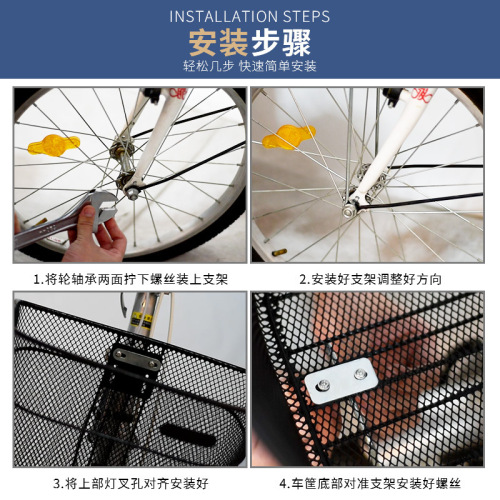 INSTALLATION STEPS
安装步骤
轻松几步 快速简单安装

1.将轮轴承两面拧下螺丝装上支架

2.安装好支架调整好方向

3.将上部灯叉孔对齐安装好

4.车筐底部对准支架安装好螺丝