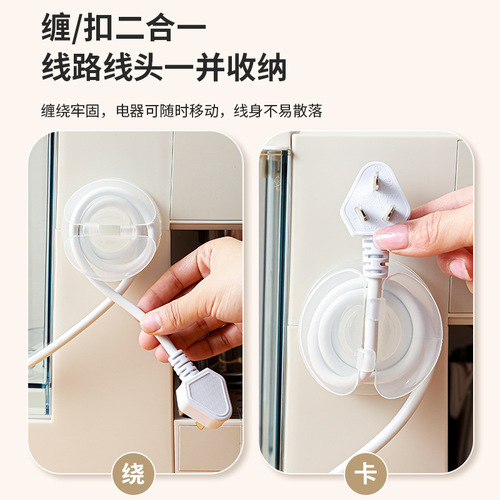 缠/扣二合一
线路线头一并收纳

缠绕牢固，电器可随时移动，线身不易散落

绕

卡