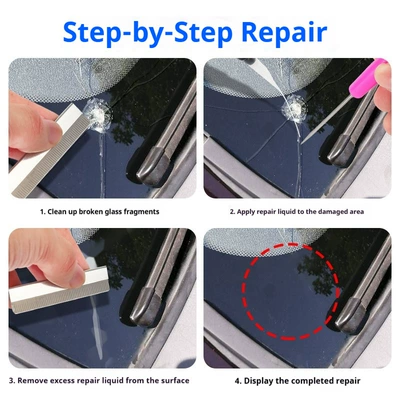 Step-by-Step Repair

1. Clean up broken glass fragments

2. Apply repair liquid to the damaged area

3. Remove excess repair liquid from the surface

4. Display the completed repair