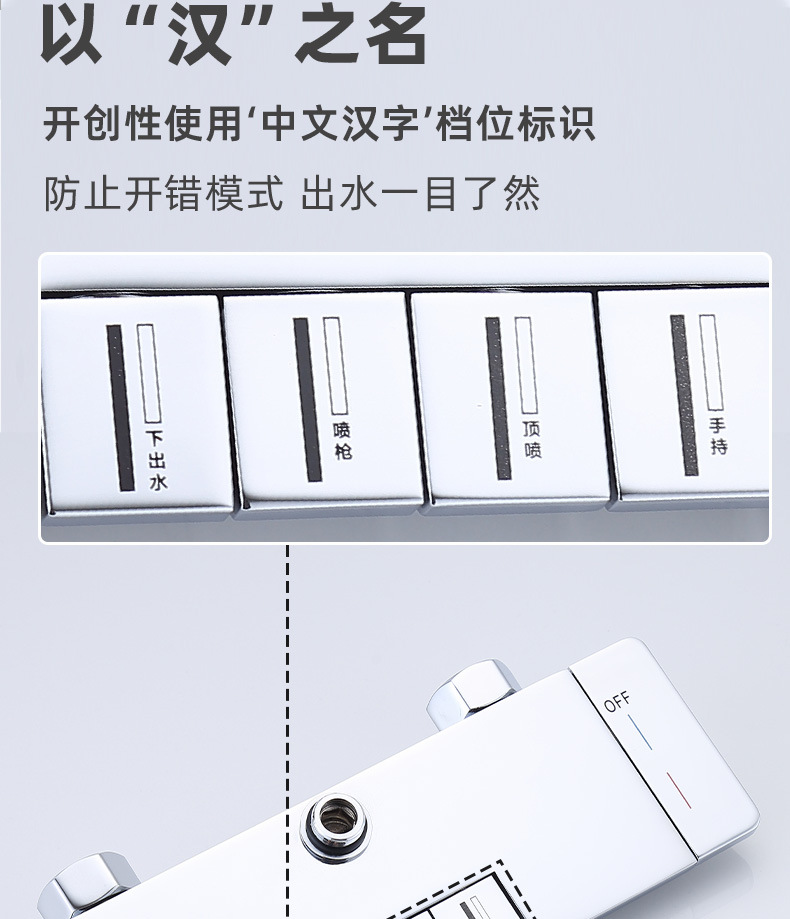 以“汉”之名

开创性使用‘中文汉字’档位标识

防止开错模式 出水一目了然

下出水

喷枪

顶喷

手持

OFF