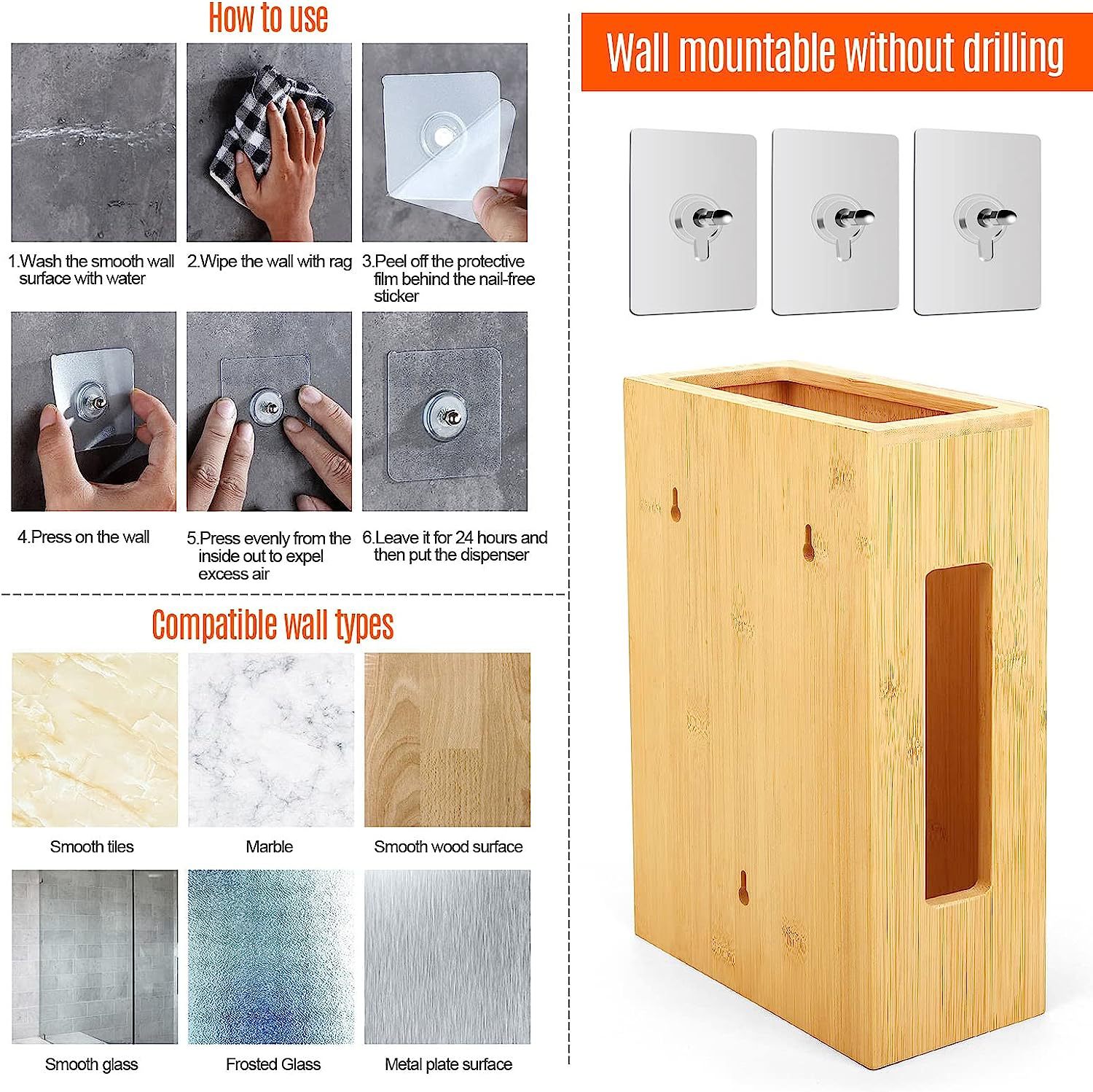 How to use

1.Wash the smooth wall surface with water

2.Wipe the wall with rag

3.Peel off the protective film behind the nail-free sticker

4.Press on the wall

5.Press evenly from the inside out to expel excess air

6.Leave it for 24 hours and then put the dispenser

Compatible wall types

Smooth tiles

Marble

Smooth wood surface

Smooth glass

Frosted Glass

Metal plate surface

Wall mountable without drilling