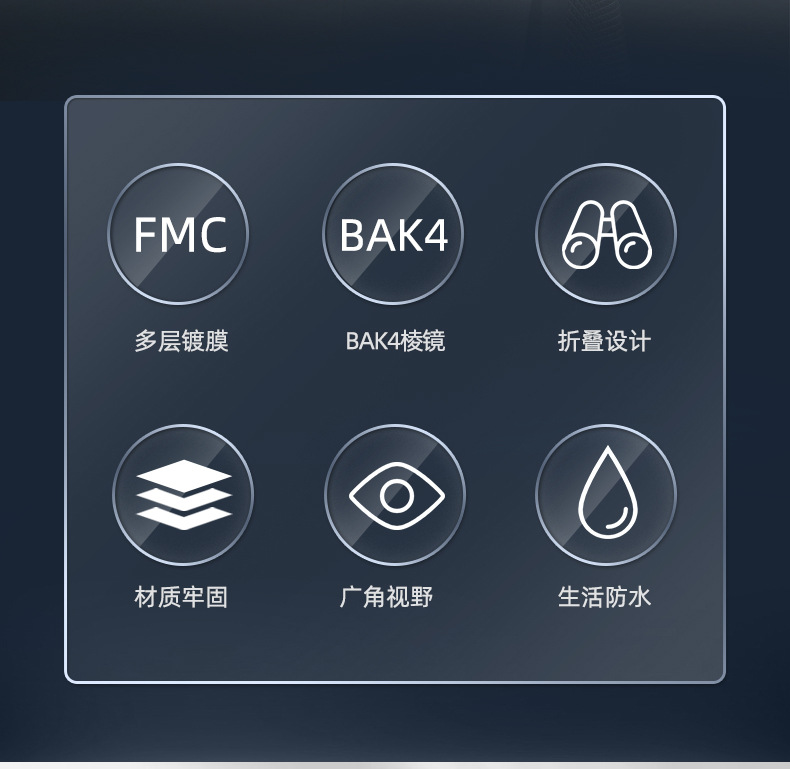 FMC
多层镀膜

BAK4
BAK4棱镜

折叠设计

材质牢固

广角视野

生活防水