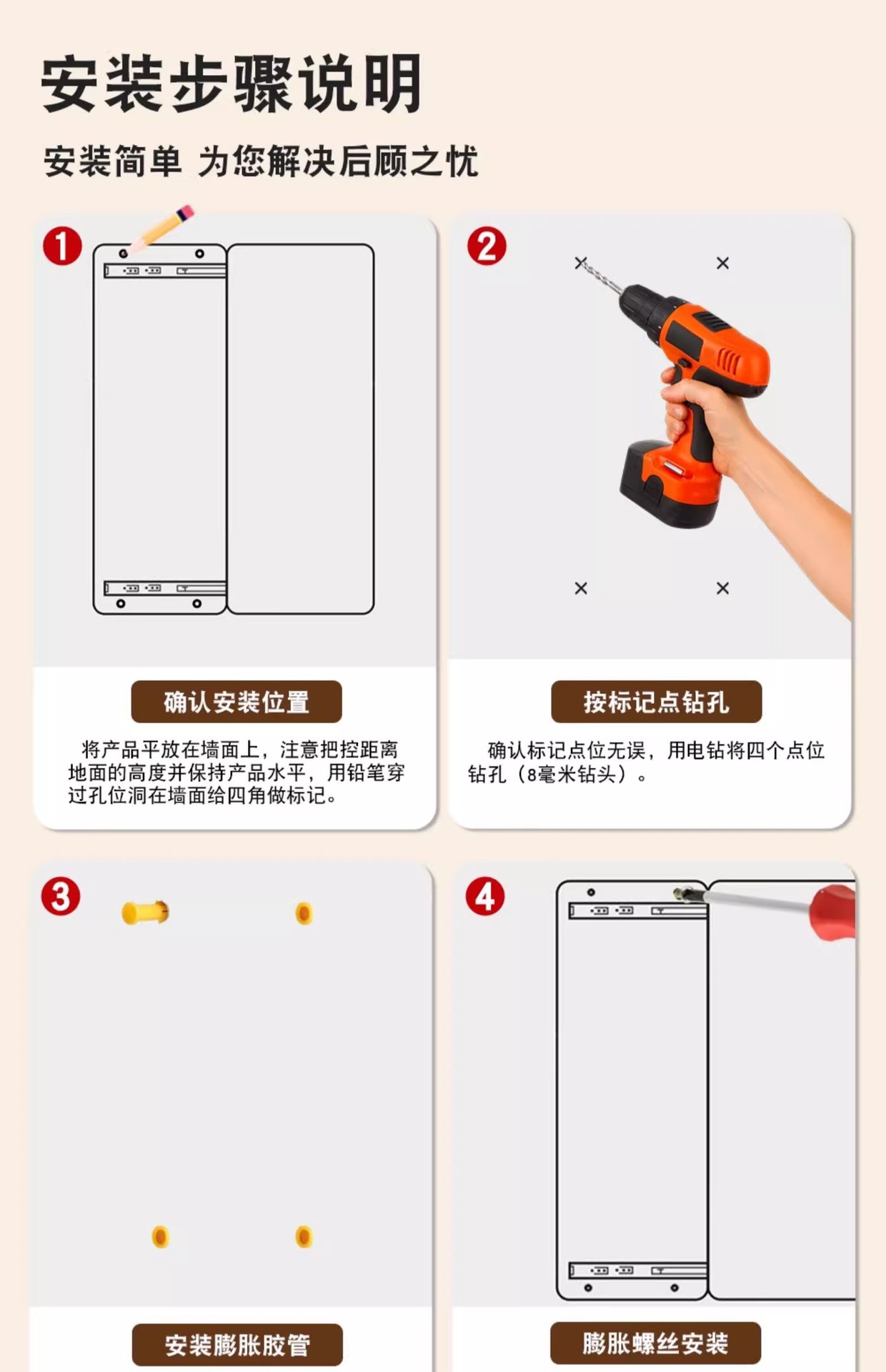 安装步骤说明

安装简单 为您解决后顾之忧

1

确认安装位置

将产品平放在墙面上，注意把控距离地面的高度并保持产品水平，用铅笔穿过孔位洞在墙面给四角做标记。

2

按标记点钻孔

确认标记点位无误，用电钻将四个点位钻孔（8毫米钻头）。

3

安装膨胀胶管

4

膨胀螺丝安装