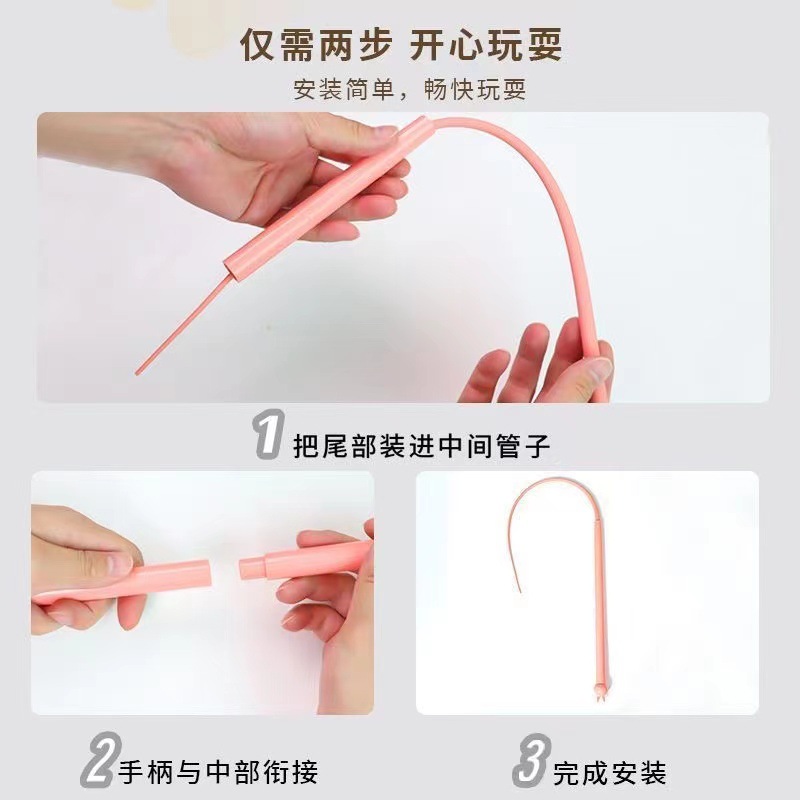 仅需两步 开心玩耍

安装简单，畅快玩耍

1 把尾部装进中间管子

2 手柄与中部衔接

3 完成安装