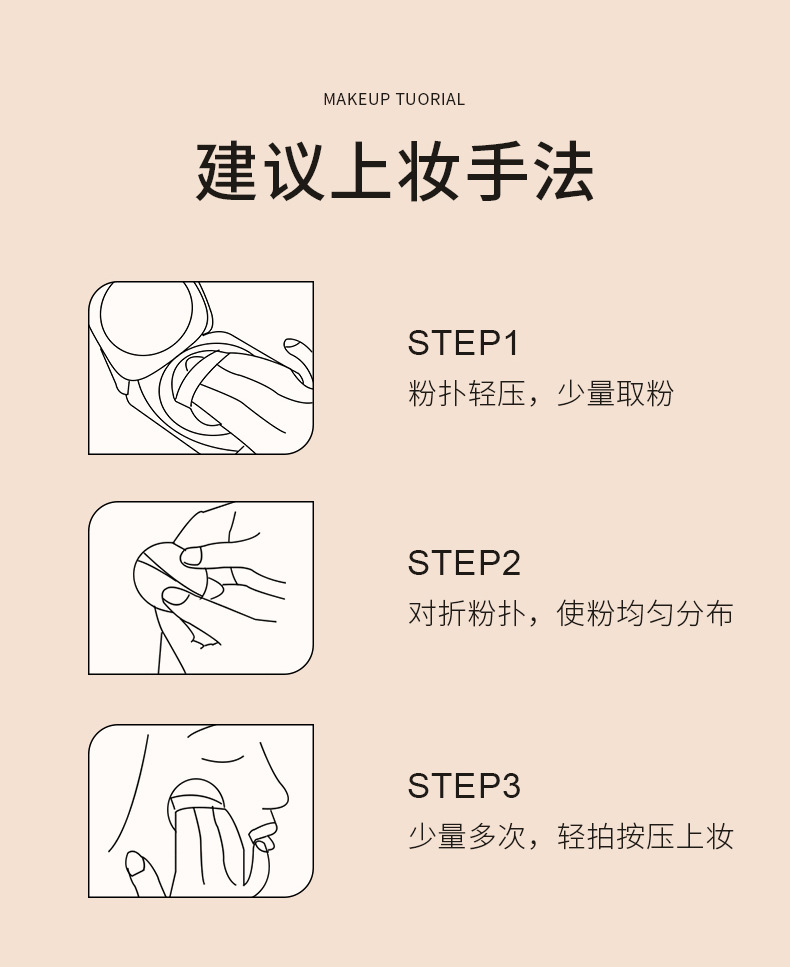 MAKEUP TUORIAL

建议上妆手法

STEP1
粉扑轻压，少量取粉

STEP2
对折粉扑，使粉均匀分布

STEP3
少量多次，轻拍按压上妆