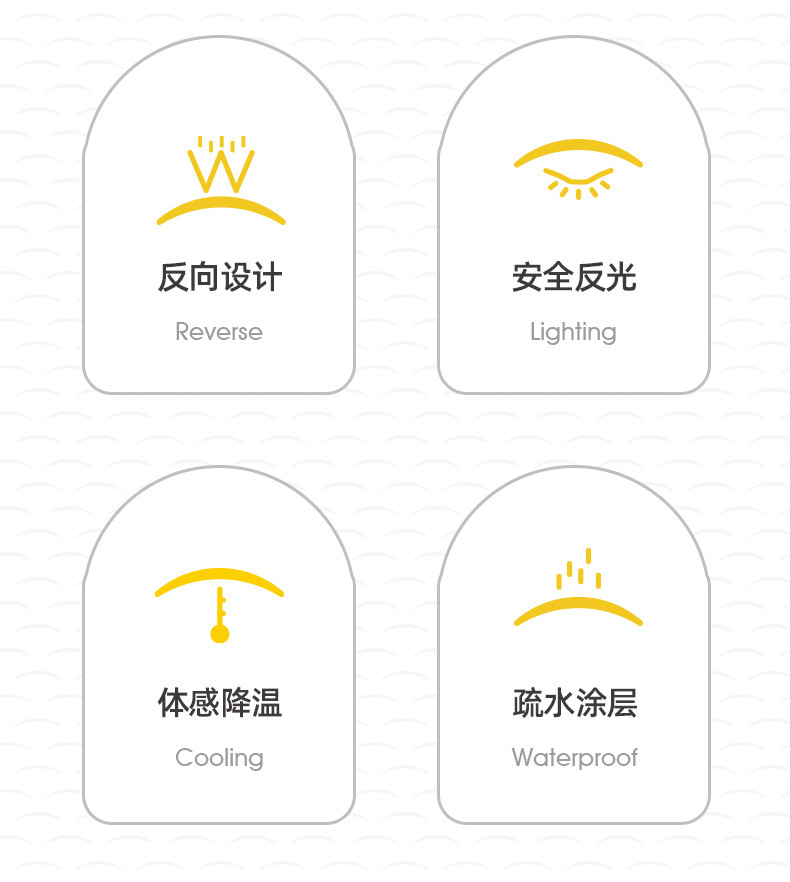 反向设计
Reverse

安全反光
Lighting

体感降温
Cooling

疏水涂层
Waterproof