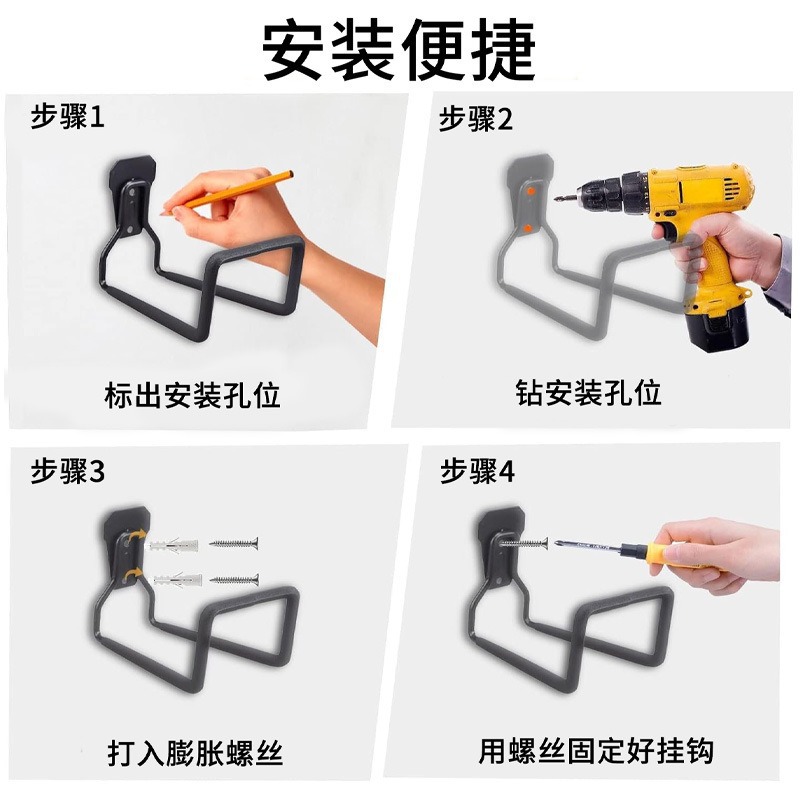 安装便捷

步骤1

标出安装孔位

步骤2

钻安装孔位

步骤3

打入膨胀螺丝

步骤4

用螺丝固定好挂钩