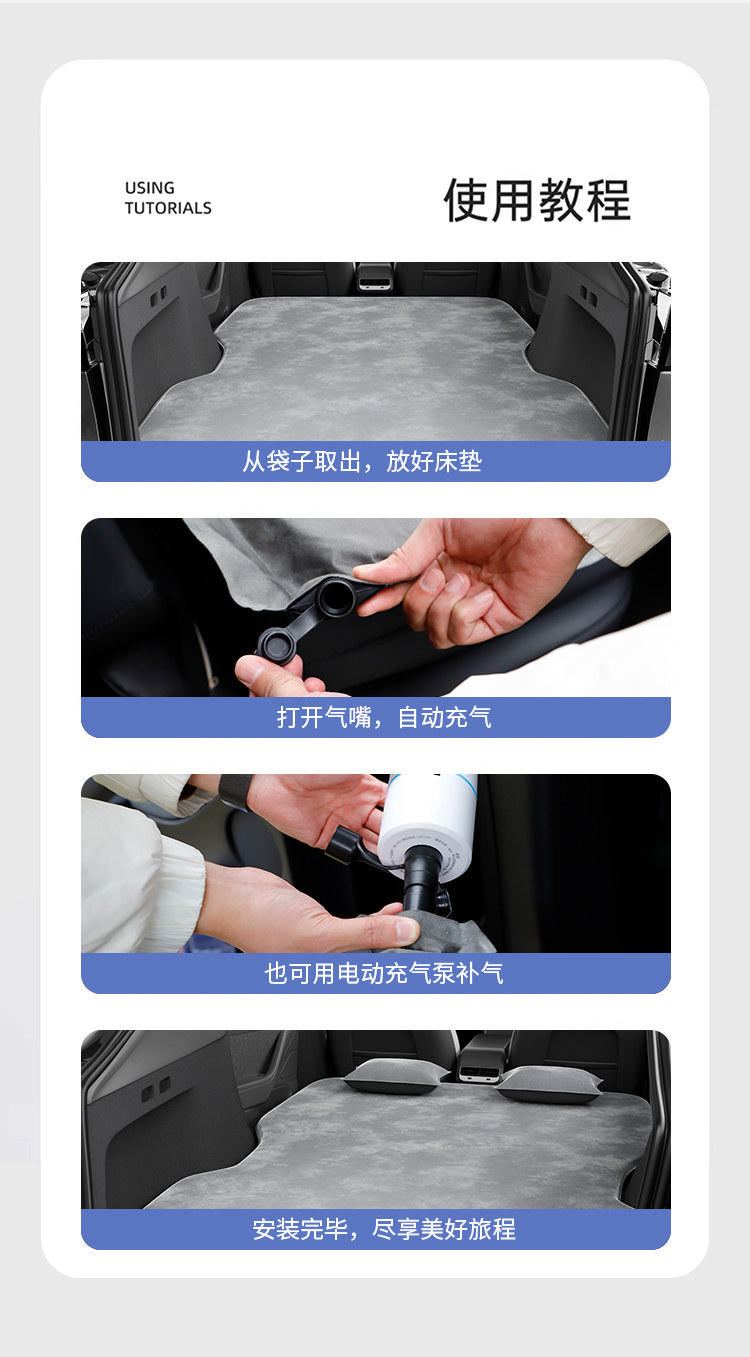 USING
TUTORIALS

使用教程

从袋子取出，放好床垫

打开气嘴，自动充气

也可用电动充气泵补气

安装完毕，尽享美好旅程