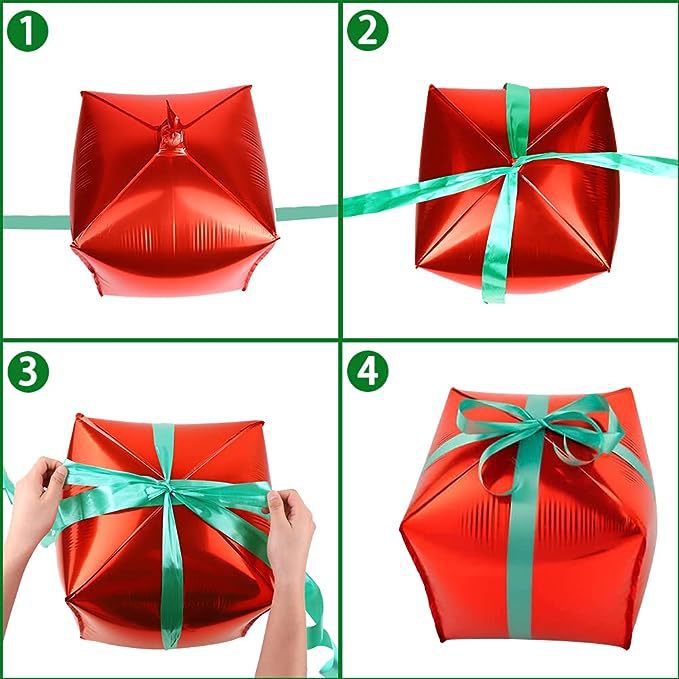 1

2

3

4