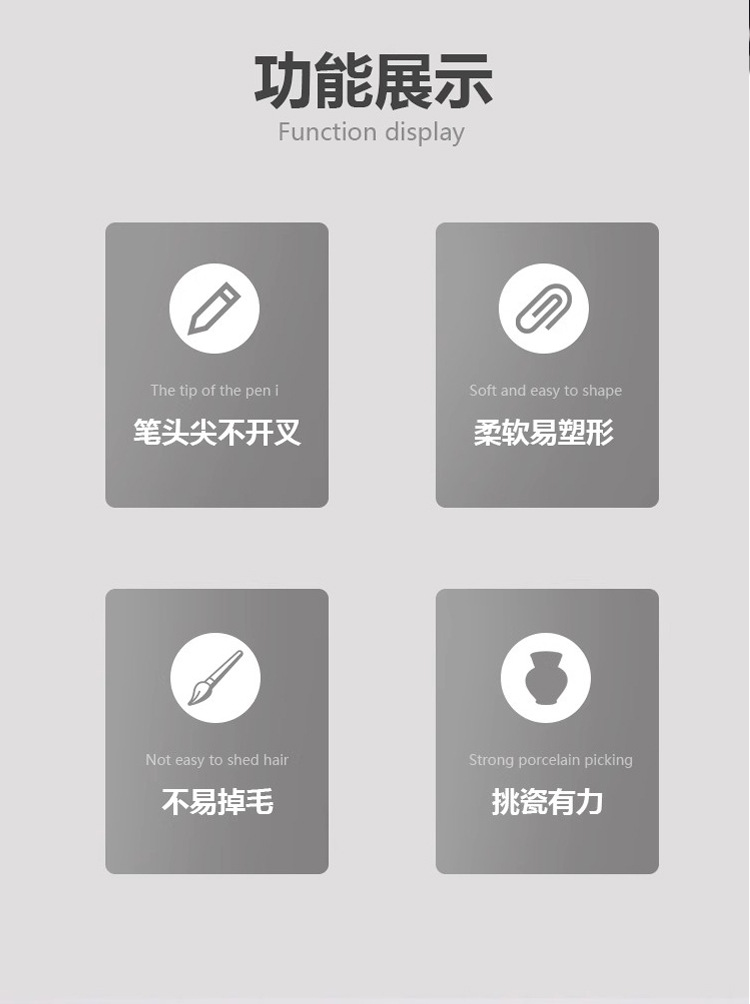 功能展示
Function display

The tip of the pen i
笔头尖不开叉

Soft and easy to shape
柔软易塑形

Not easy to shed hair
不易掉毛

Strong porcelain picking
挑瓷有力