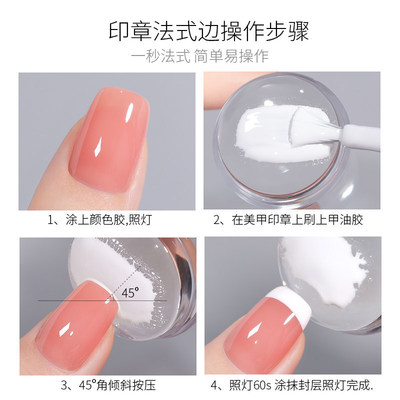 印章法式边操作步骤

一秒法式 简单易操作

1、涂上颜色胶,照灯

2、在美甲印章上刷上甲油胶

45°

3、45°角倾斜按压

4、照灯60s 涂抹封层照灯完成.