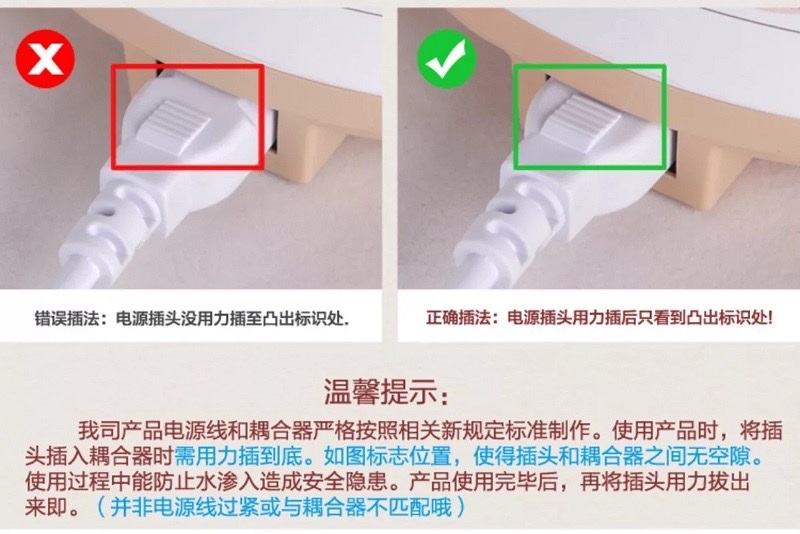 错误插法：电源插头没用力插至凸出标识处.

正确插法：电源插头用力插后只看到凸出标识处!

温馨提示：

我司产品电源线和耦合器严格按照相关新规定标准制作。使用产品时，将插头插入耦合器时需用力插到底。如图标志位置，使得插头和耦合器之间无空隙。使用过程中能防止水渗入造成安全隐患。产品使用完毕后，再将插头用力拔出来即。（并非电源线过紧或与耦合器不匹配哦）