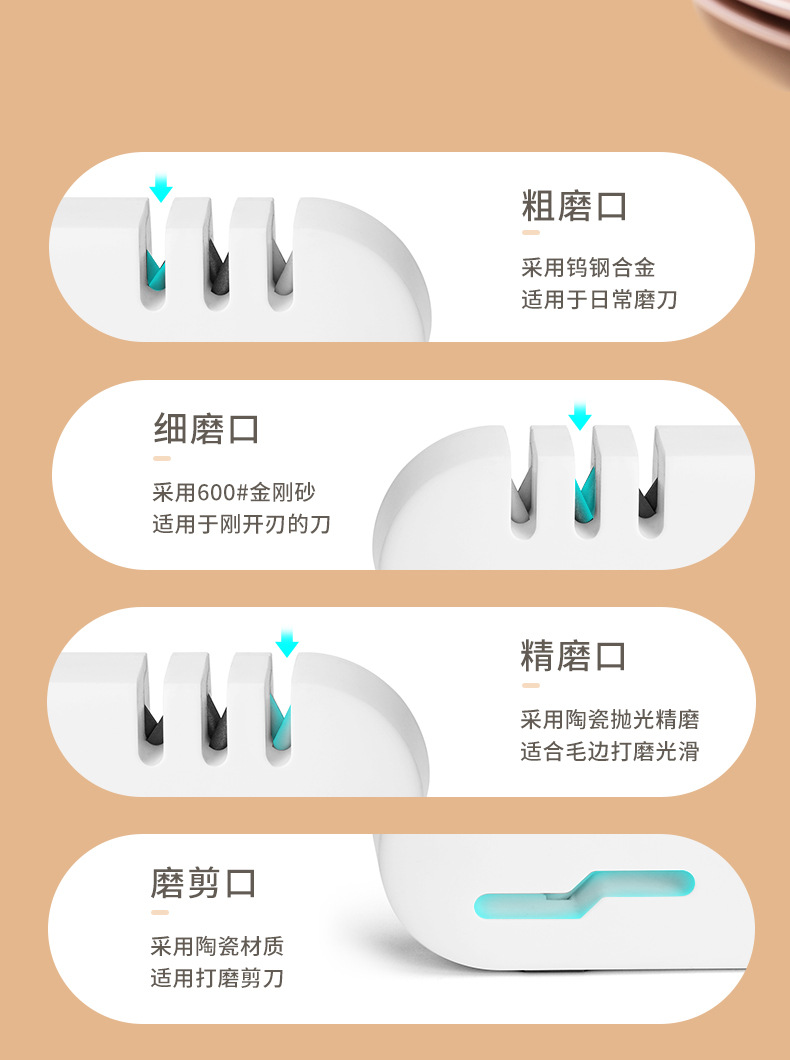 粗磨口

采用钨钢合金
适用于日常磨刀

细磨口

采用600#金刚砂
适用于刚开刃的刀

精磨口

采用陶瓷抛光精磨
适合毛边打磨光滑

磨剪口

采用陶瓷材质
适用打磨剪刀