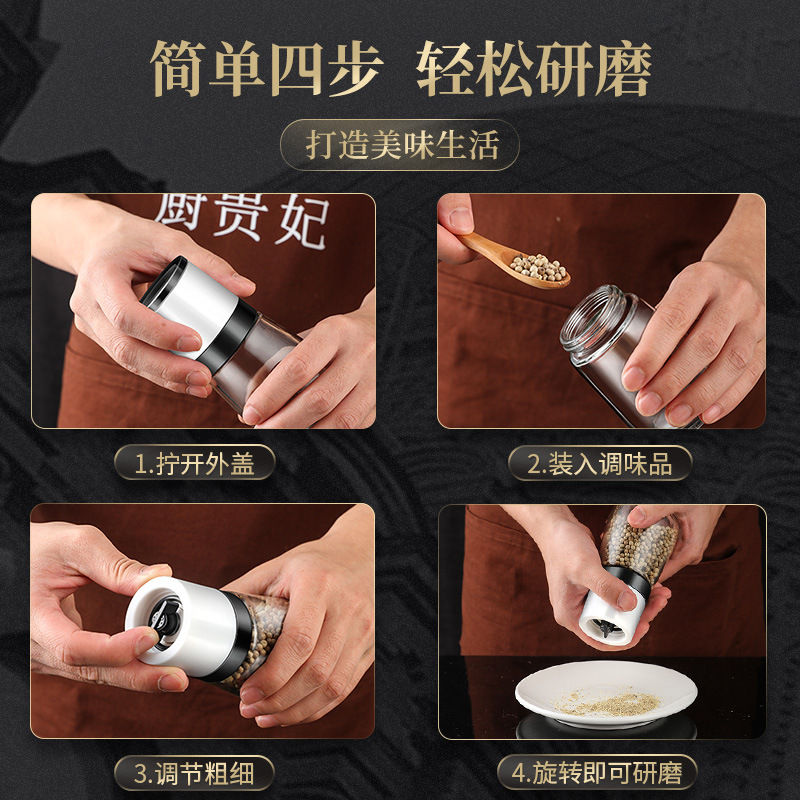 简单四步 轻松研磨

打造美味生活

厨贵妃

1.拧开外盖

2.装入调味品

3.调节粗细

4.旋转即可研磨