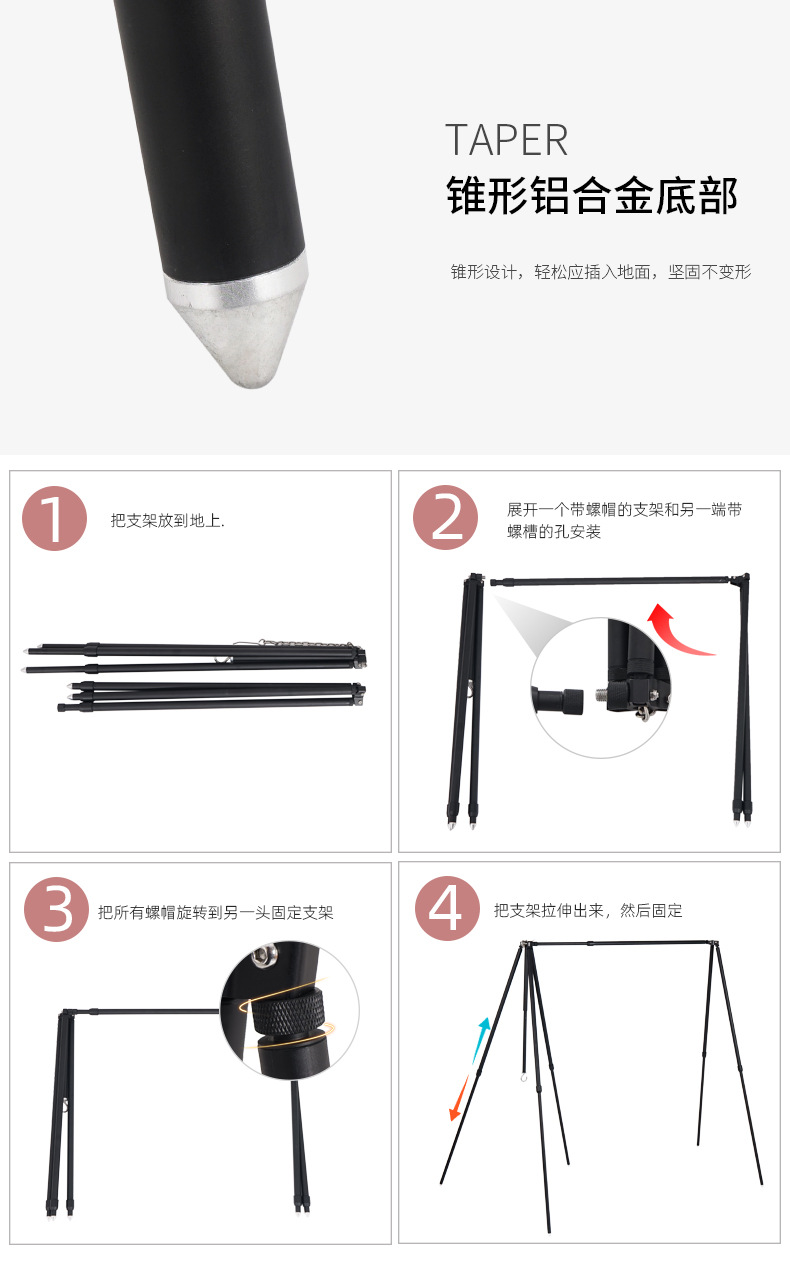 TAPER
锥形铝合金底部

锥形设计，轻松应插入地面，坚固不变形

1 把支架放到地上.

2 展开一个带螺帽的支架和另一端带螺槽的孔安装

3 把所有螺帽旋转到另一头固定支架

4 把支架拉伸出来，然后固定