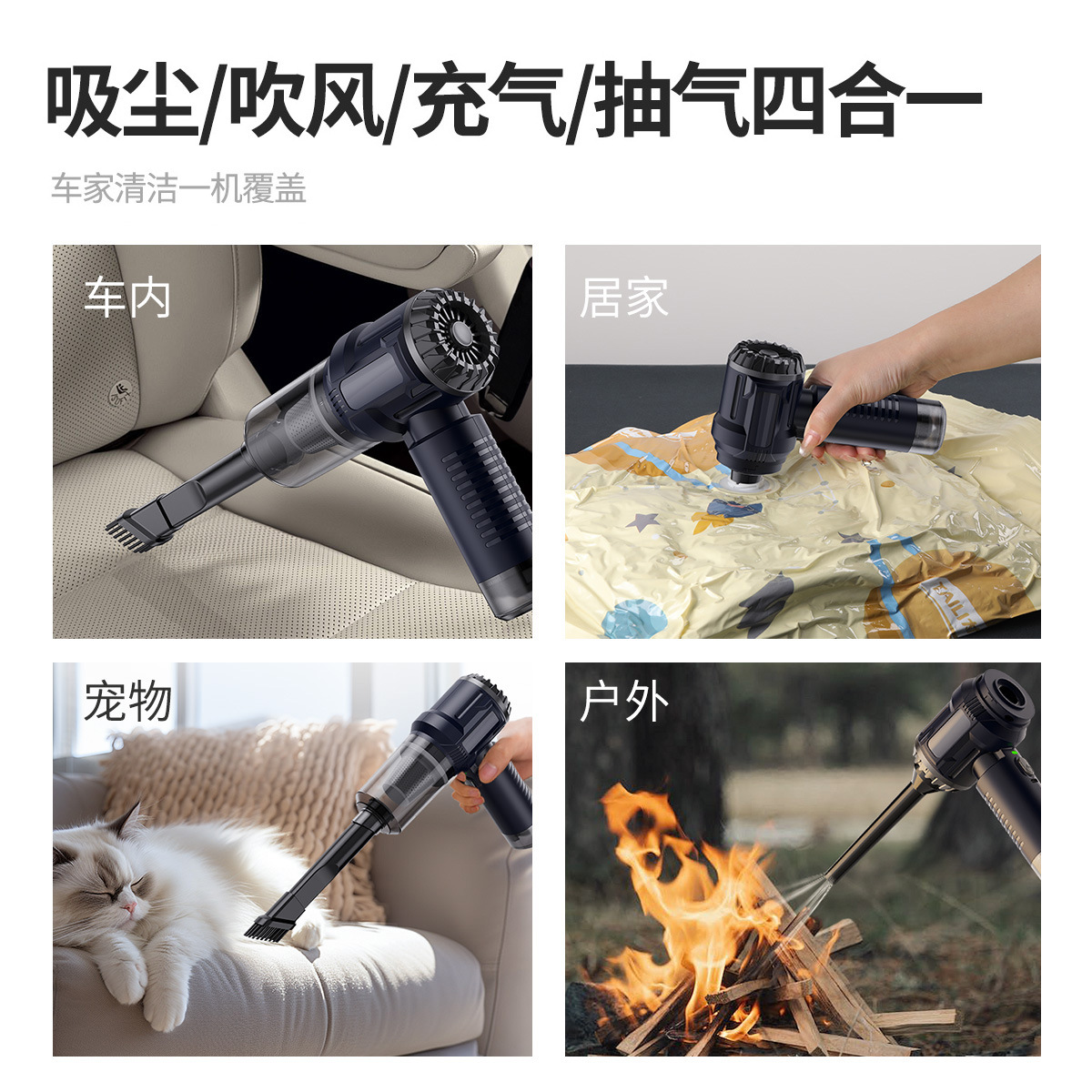 吸尘/吹风/充气/抽气四合一

车家清洁一机覆盖

车内

居家

宠物

户外