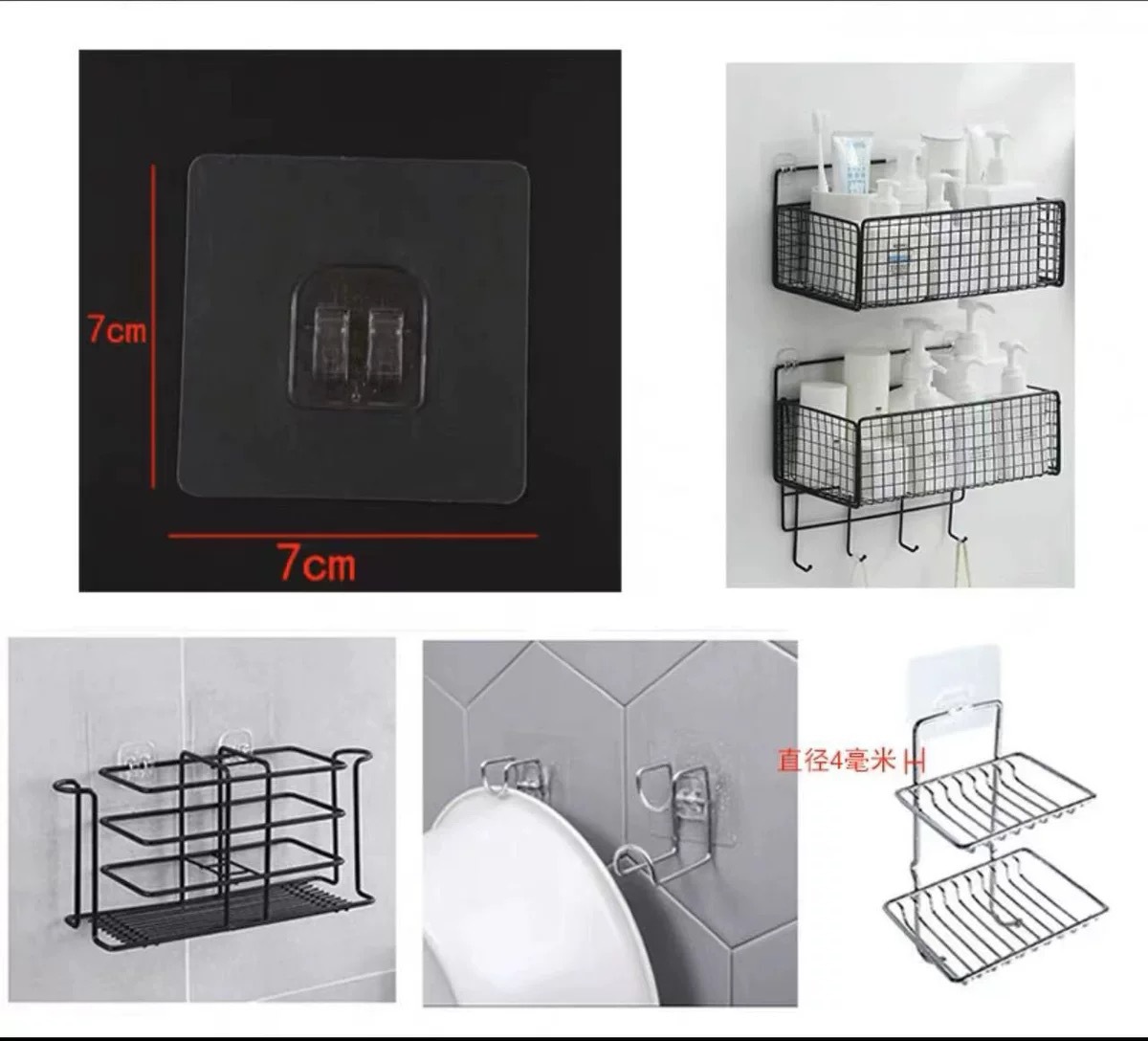 7cm

7cm

直径4毫米