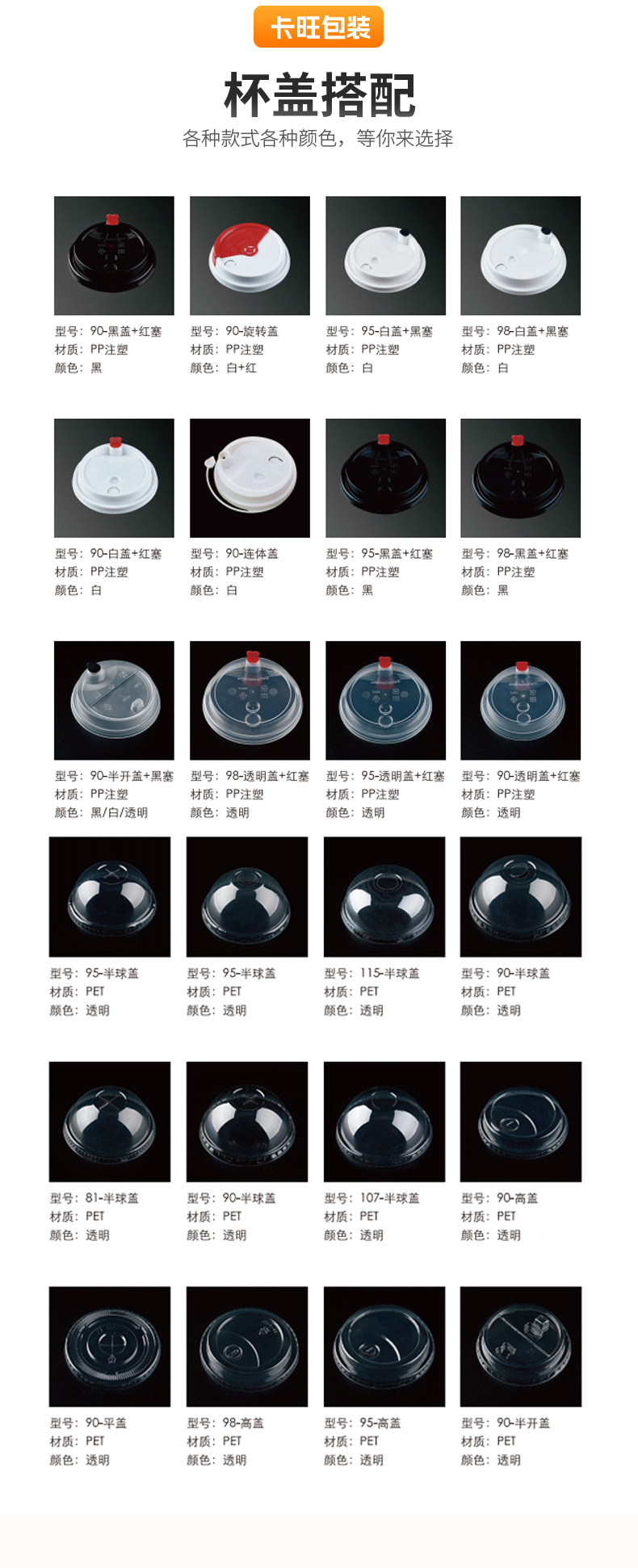 卡旺包装

杯盖搭配

各种款式各种颜色，等你来选择

型号：90-黑盖+红塞
材质：PP注塑
颜色：黑

型号：90-旋转盖
材质：PP注塑
颜色：白+红

型号：95-白盖+黑塞
材质：PP注塑
颜色：白

型号：98-白盖+黑塞
材质：PP注塑
颜色：白

型号：90-白盖+红塞
材质：PP注塑
颜色：白

型号：90-连体盖
材质：PP注塑
颜色：白

型号：95-黑盖+红塞
材质：PP注塑
颜色：黑

型号：98-黑盖+红塞
材质：PP注塑
颜色：黑

型号：90-半开盖+黑塞
材质：PP注塑
颜色：黑/白/透明

型号：98-透明盖+红塞
材质：PP注塑
颜色：透明

型号：95-透明盖+红塞
材质：PP注塑
颜色：透明

型号：90-透明盖+红塞
材质：PP注塑
颜色：透明

型号：95-半球盖
材质：PET
颜色：透明

型号：95-半球盖
材质：PET
颜色：透明

型号：115-半球盖
材质：PET
颜色：透明

型号：90-半球盖
材质：PET
颜色：透明

型号：81-半球盖
材质：PET
颜色：透明

型号：90-半球盖
材质：PET
颜色：透明

型号：107-半球盖
材质：PET
颜色：透明

型号：90-高盖
材质：PET
颜色：透明

型号：90-平盖
材质：PET
颜色：透明

型号：98-高盖
材质：PET
颜色：透明

型号：95-高盖
材质：PET
颜色：透明

型号：90-半开盖
材质：PET
颜色：透明