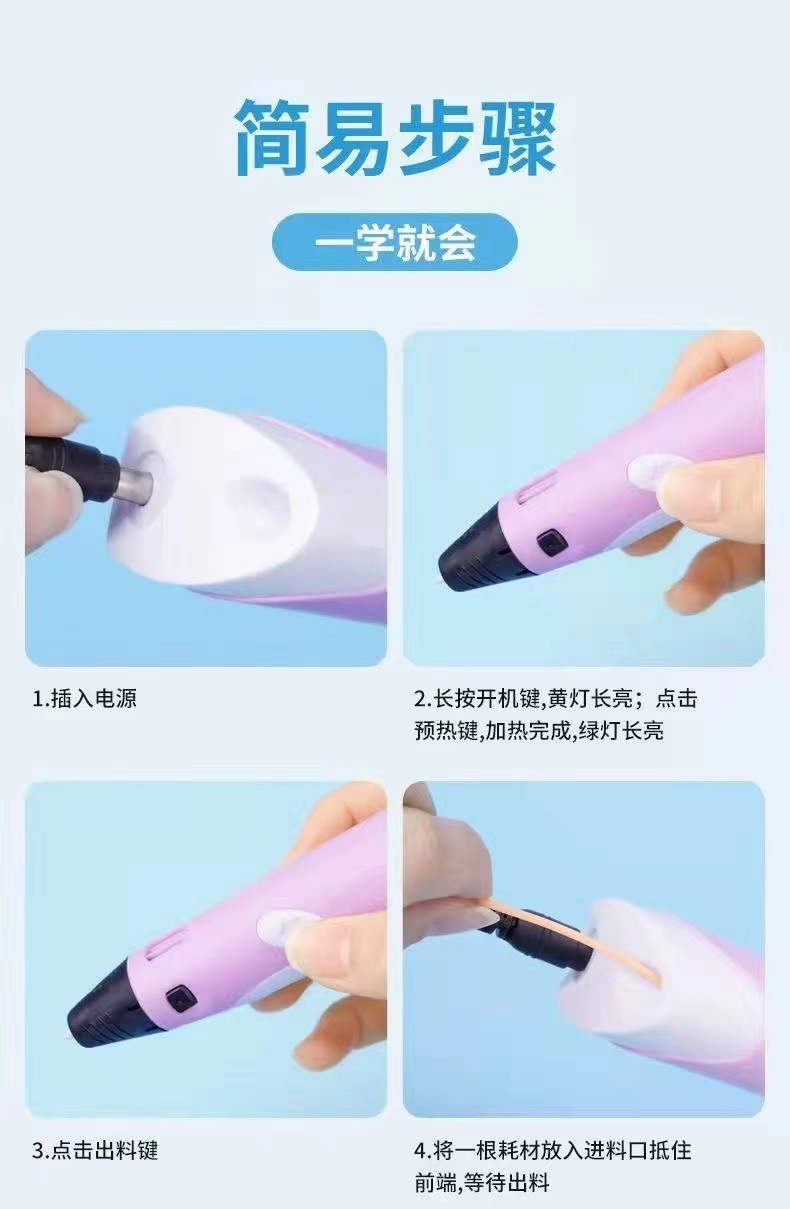 简易步骤

一学就会

1.插入电源

2.长按开机键,黄灯长亮；点击预热键,加热完成,绿灯长亮

3.点击出料键

4.将一根耗材放入进料口抵住前端,等待出料