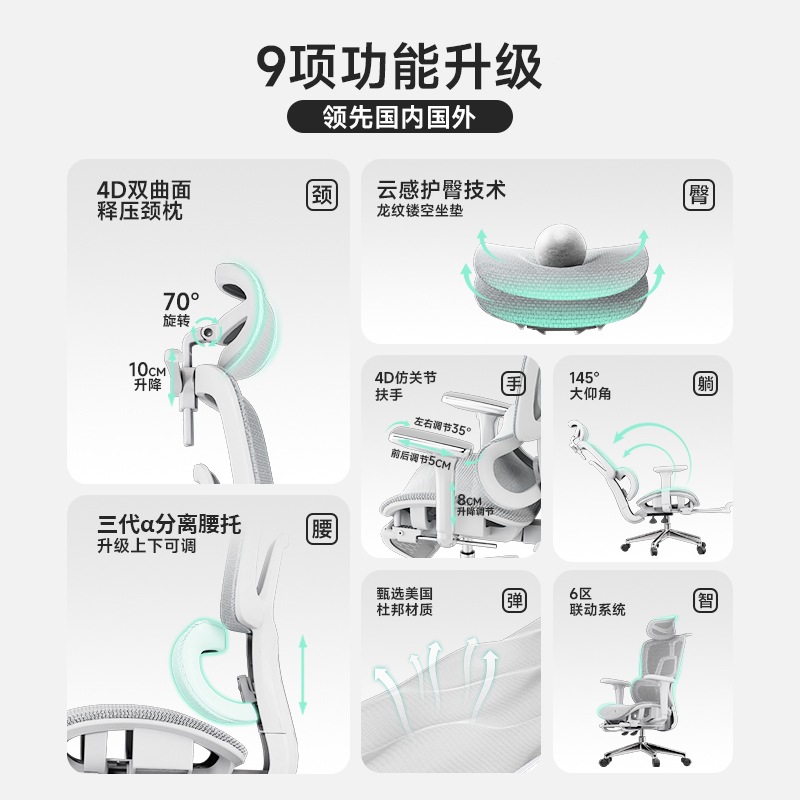 9项功能升级
领先国内国外

4D双曲面
释压颈枕
颈
70°
旋转
10CM
升降

云感护臀技术
龙纹镂空坐垫
臀

4D仿关节
扶手
手
左右调节35°
前后调节5CM
8CM
升降调节

145°
大仰角
躺

三代α分离腰托
升级上下可调
腰

甄选美国
杜邦材质
弹

6区
联动系统
智