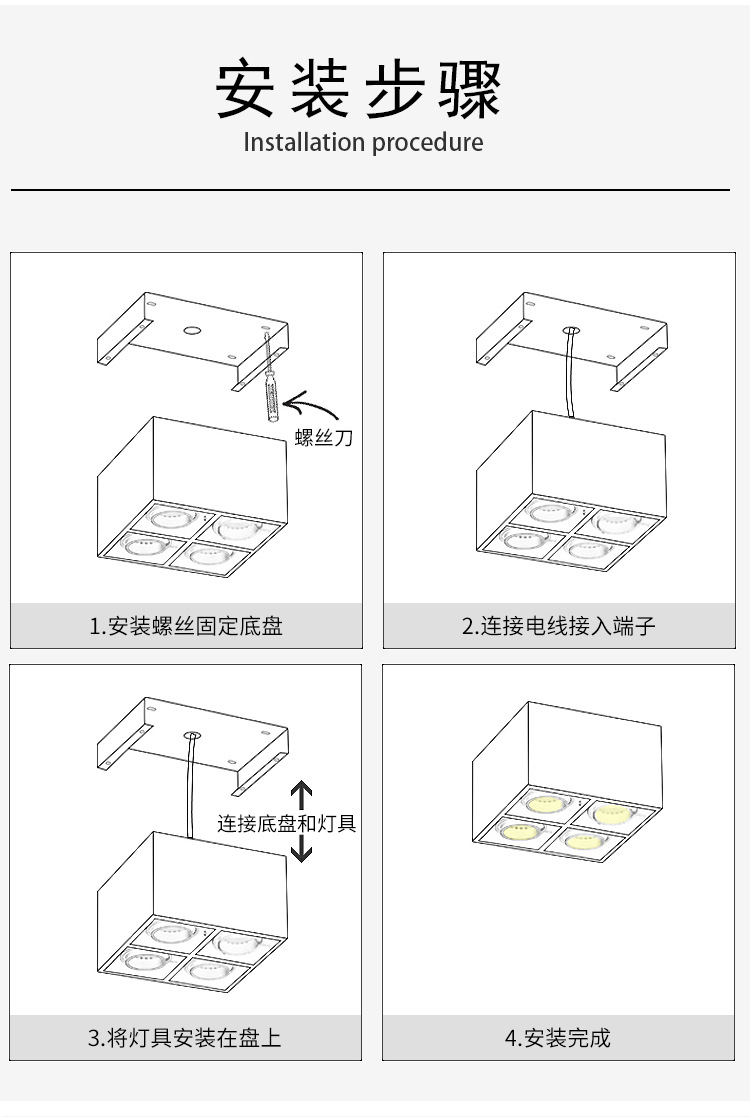 安装步骤
Installation procedure

螺丝刀

1.安装螺丝固定底盘

2.连接电线接入端子

连接底盘和灯具

3.将灯具安装在盘上

4.安装完成