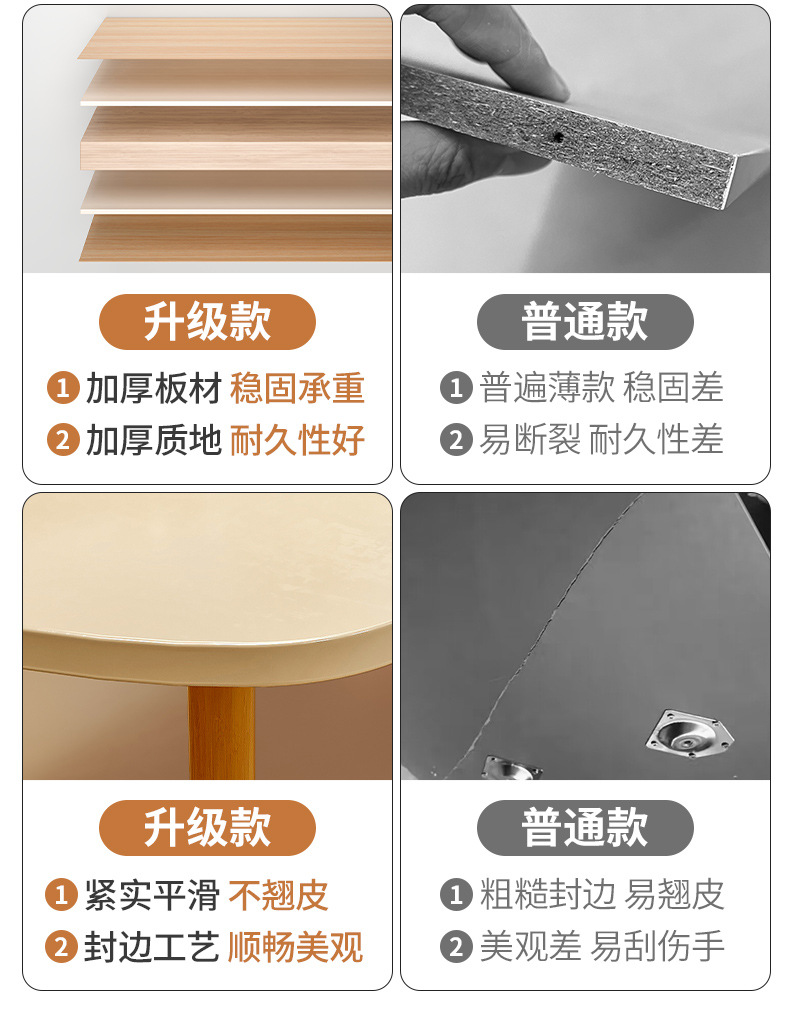 升级款

1 加厚板材 稳固承重
2 加厚质地 耐久性好

普通款

1 普遍薄款 稳固差
2 易断裂 耐久性差

升级款

1 紧实平滑 不翘皮
2 封边工艺 顺畅美观

普通款

1 粗糙封边 易翘皮
2 美观差 易刮伤手