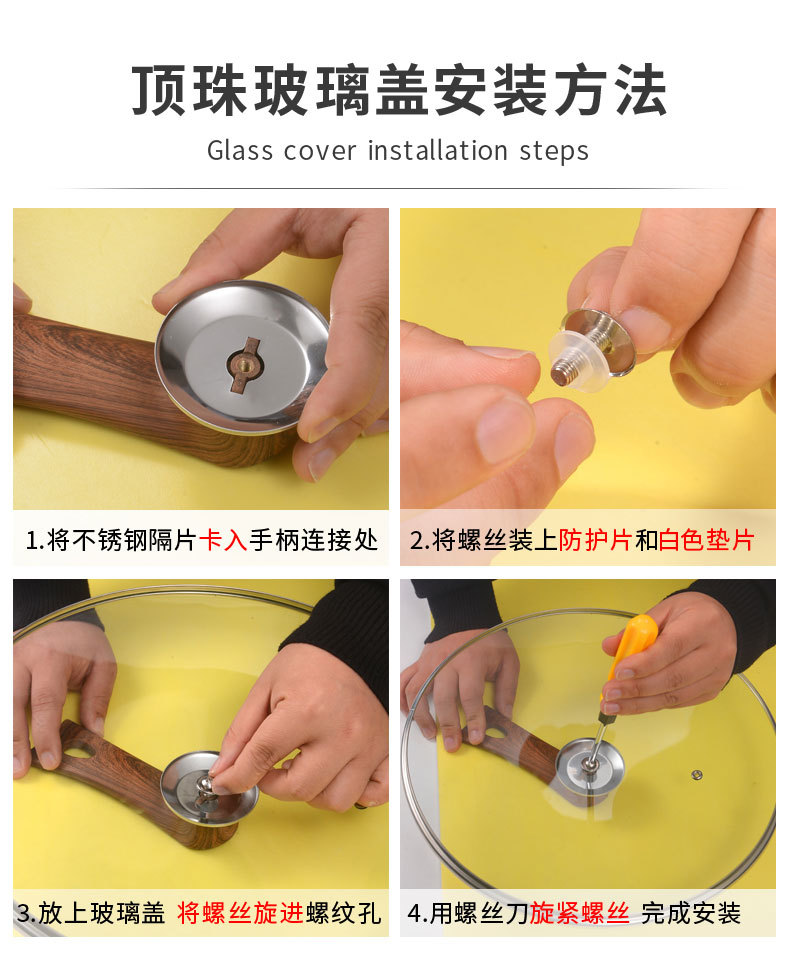 顶珠玻璃盖安装方法

Glass cover installation steps

1.将不锈钢隔片卡入手柄连接处

2.将螺丝装上防护片和白色垫片

3.放上玻璃盖 将螺丝旋进螺纹孔

4.用螺丝刀旋紧螺丝 完成安装