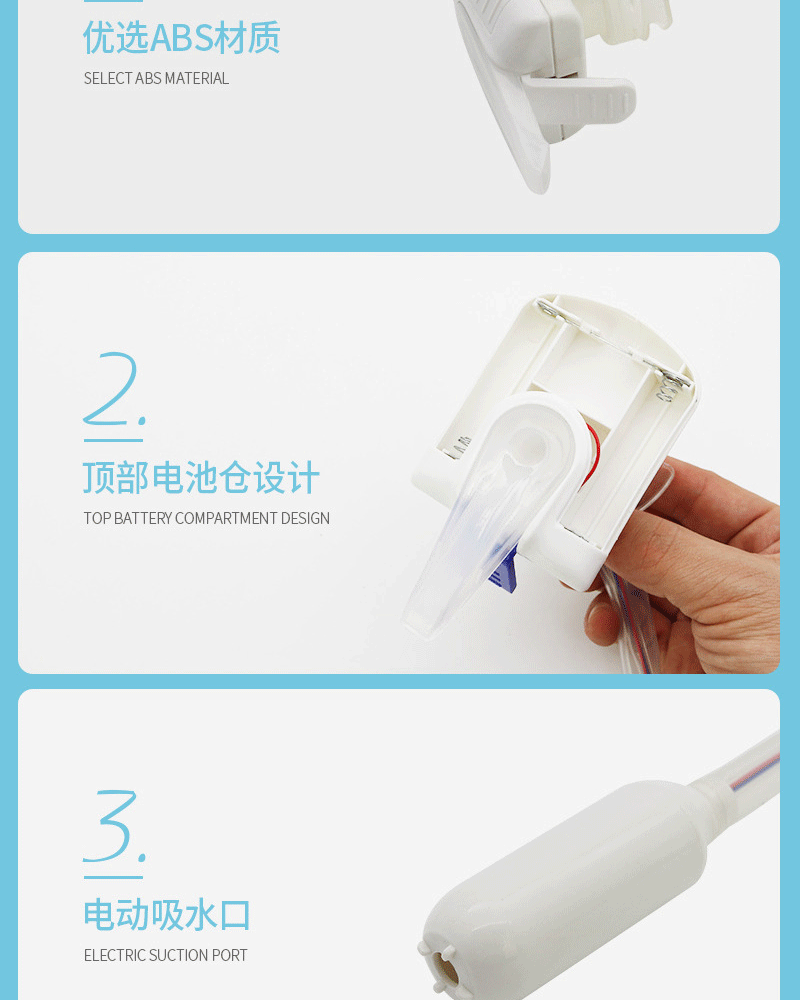 优选ABS材质
SELECT ABS MATERIAL

2.
顶部电池仓设计
TOP BATTERY COMPARTMENT DESIGN

3.
电动吸水口
ELECTRIC SUCTION PORT