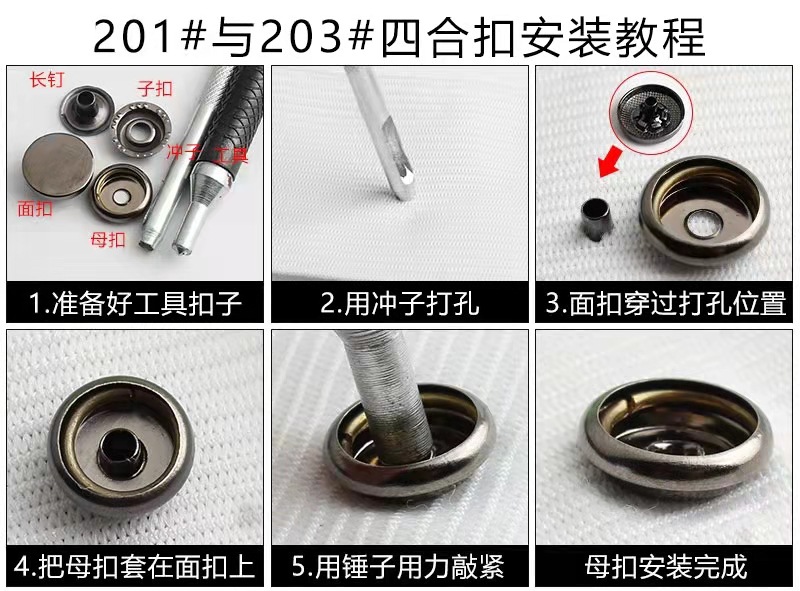 201#与203#四合扣安装教程

长钉
子扣
冲子
工具
面扣
母扣

1.准备好工具扣子

2.用冲子打孔

3.面扣穿过打孔位置

4.把母扣套在面扣上

5.用锤子用力敲紧

母扣安装完成