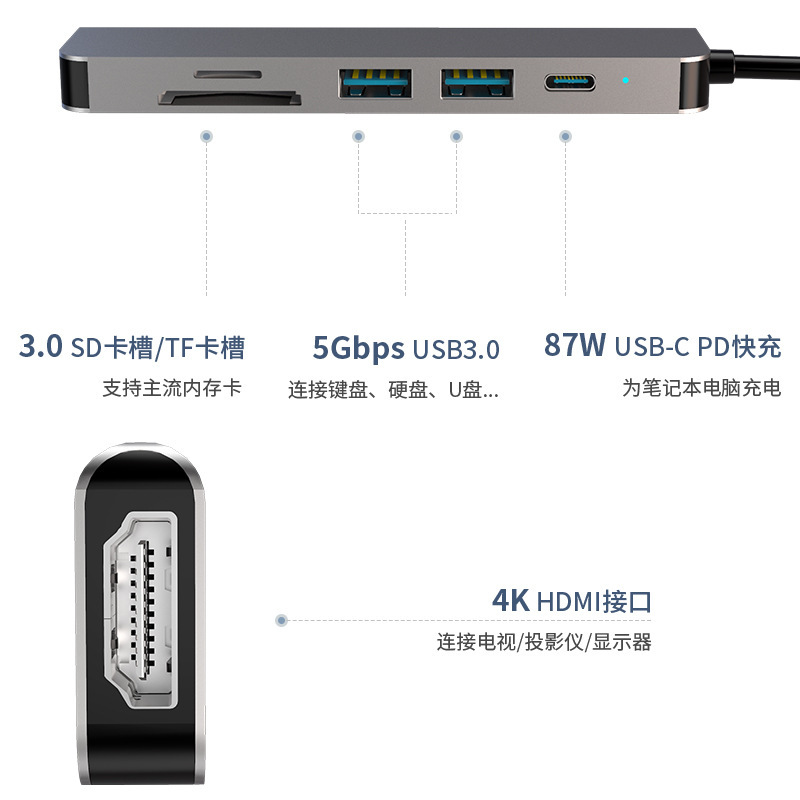 3.0 SD卡槽/TF卡槽
支持主流内存卡

5Gbps USB3.0
连接键盘、硬盘、U盘...

87W USB-C PD快充
为笔记本电脑充电

4K HDMI接口
连接电视/投影仪/显示器