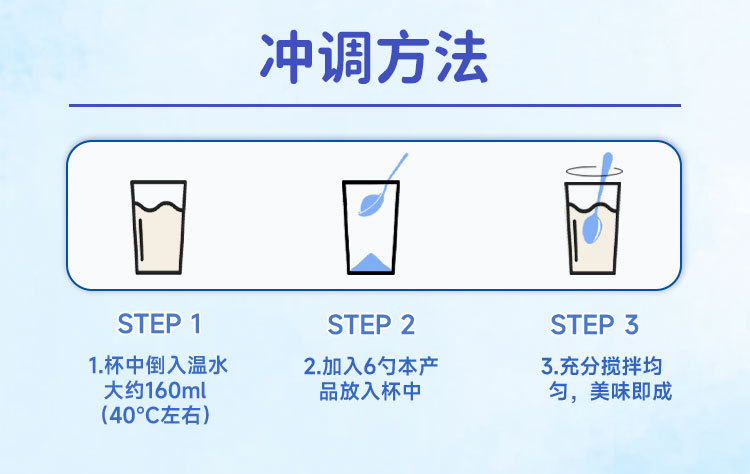 冲调方法

STEP 1

1.杯中倒入温水大约160ml（40°C左右）

STEP 2

2.加入6勺本产品放入杯中

STEP 3

3.充分搅拌均匀，美味即成