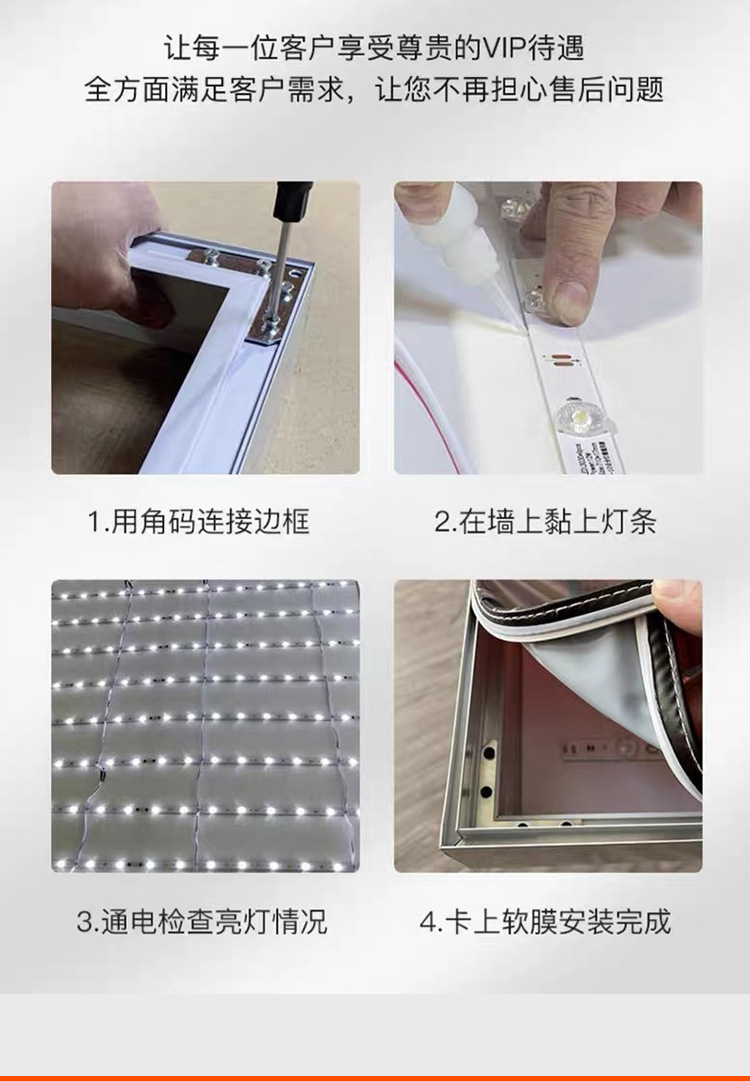 让每一位客户享受尊贵的VIP待遇
全方面满足客户需求，让您不再担心售后问题

1.用角码连接边框

2.在墙上黏上灯条

3.通电检查亮灯情况

4.卡上软膜安装完成