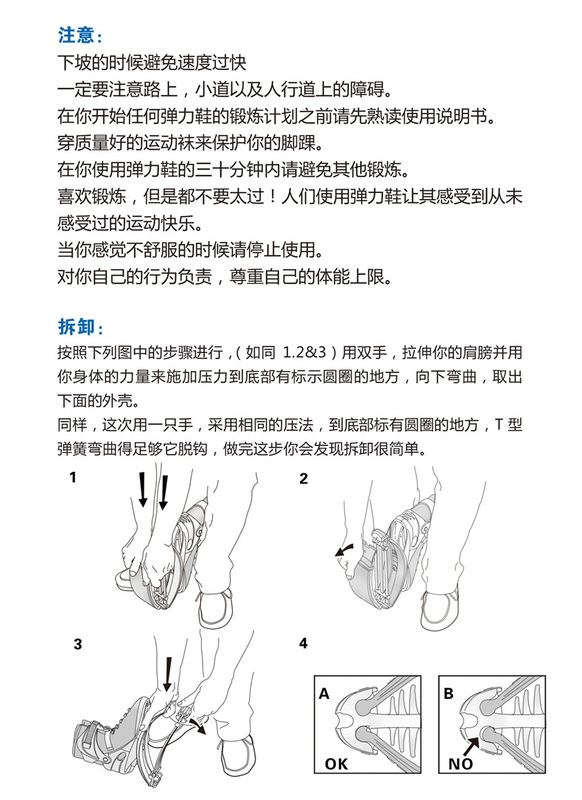 注意：
下坡的时候避免速度过快
一定要注意路上，小道以及人行道上的障碍。
在你开始任何弹力鞋的锻炼计划之前请先熟读使用说明书。
穿质量好的运动袜来保护你的脚踝。
在你使用弹力鞋的三十分钟内请避免其他锻炼。
喜欢锻炼，但是都不要太过！人们使用弹力鞋让其感受到从未感受过的运动快乐。
当你感觉不舒服的时候请停止使用。
对你自己的行为负责，尊重自己的体能上限。

拆卸：
按照下列图中的步骤进行，（如同 1.2&3）用双手，拉伸你的肩膀并用你身体的力量来施加压力到底部有标示圆圈的地方，向下弯曲，取出下面的外壳。
同样，这次用一只手，采用相同的压法，到底部标有圆圈的地方，T 型弹簧弯曲得足够它脱钩，做完这步你会发现拆卸很简单。

1

2

3

4

A
OK

B
NO