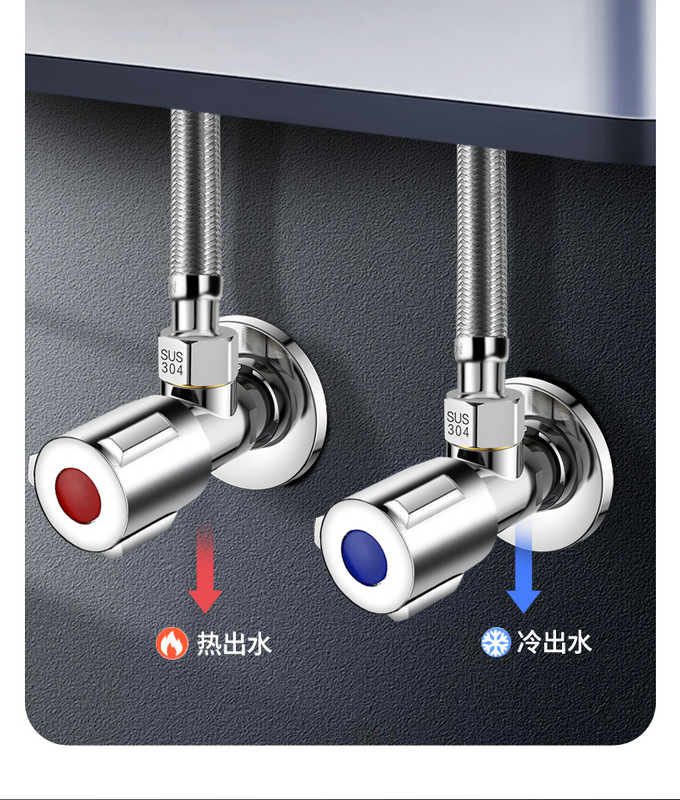 SUS 304

SUS 304

热出水

冷出水