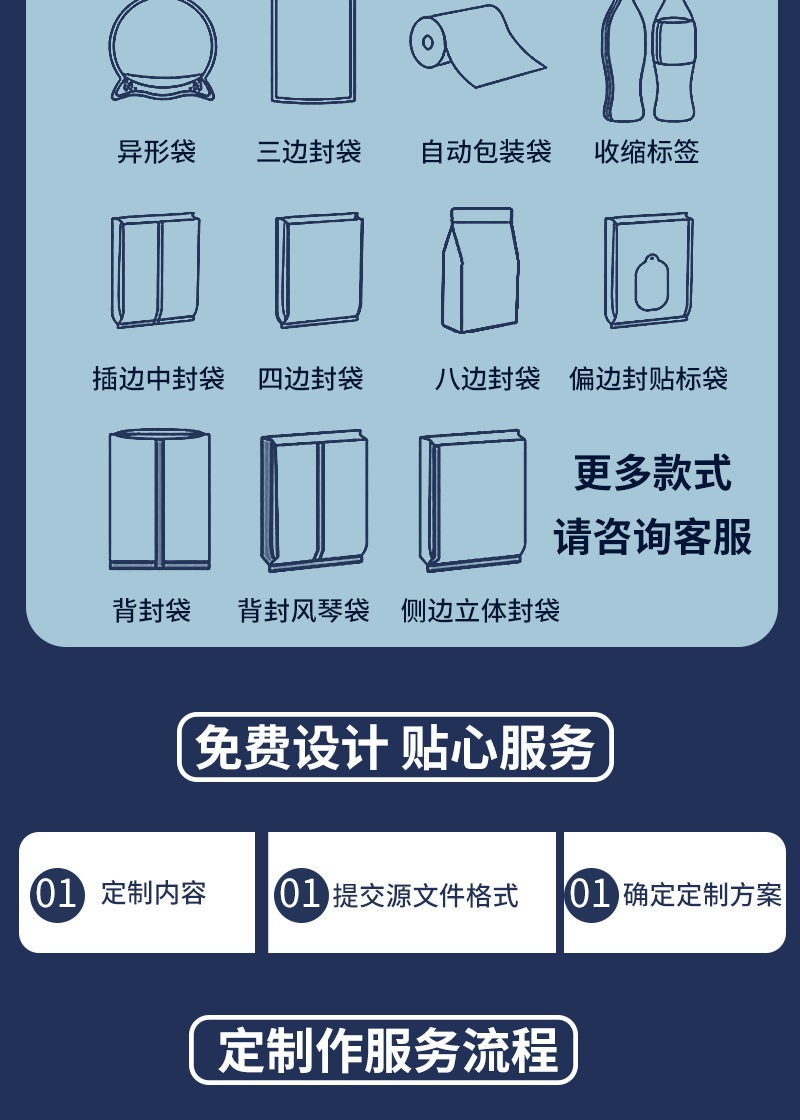 异形袋
三边封袋
自动包装袋
收缩标签

插边中封袋
四边封袋
八边封袋
偏边封贴标袋

背封袋
背封风琴袋
侧边立体封袋

更多款式
请咨询客服

免费设计 贴心服务

01 定制内容

01 提交源文件格式

01 确定定制方案

定制作服务流程