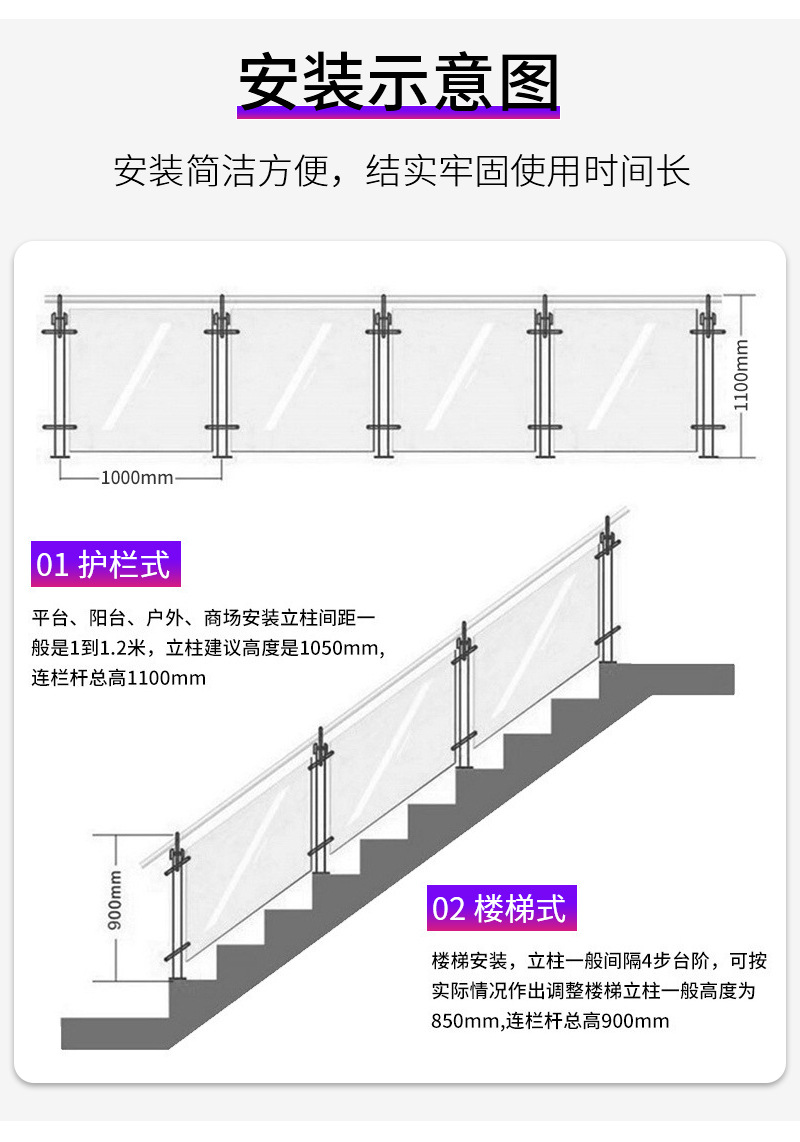 安装示意图

安装简洁方便，结实牢固使用时间长

1100mm

1000mm

01 护栏式

平台、阳台、户外、商场安装立柱间距一般是1到1.2米，立柱建议高度是1050mm，连栏杆总高1100mm

900mm

02 楼梯式

楼梯安装，立柱一般间隔4步台阶，可按实际情况作出调整楼梯立柱一般高度为850mm,连栏杆总高900mm