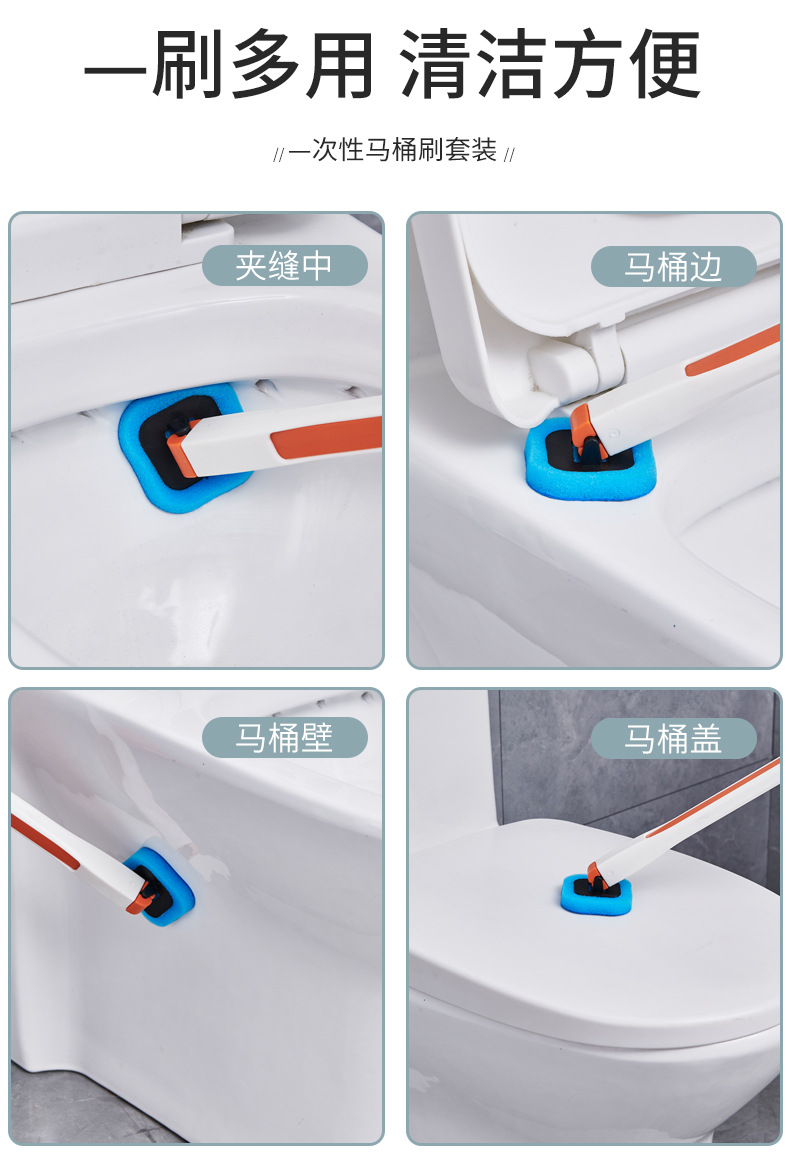 一刷多用 清洁方便

// 一次性马桶刷套装 //

夹缝中

马桶边

马桶壁

马桶盖