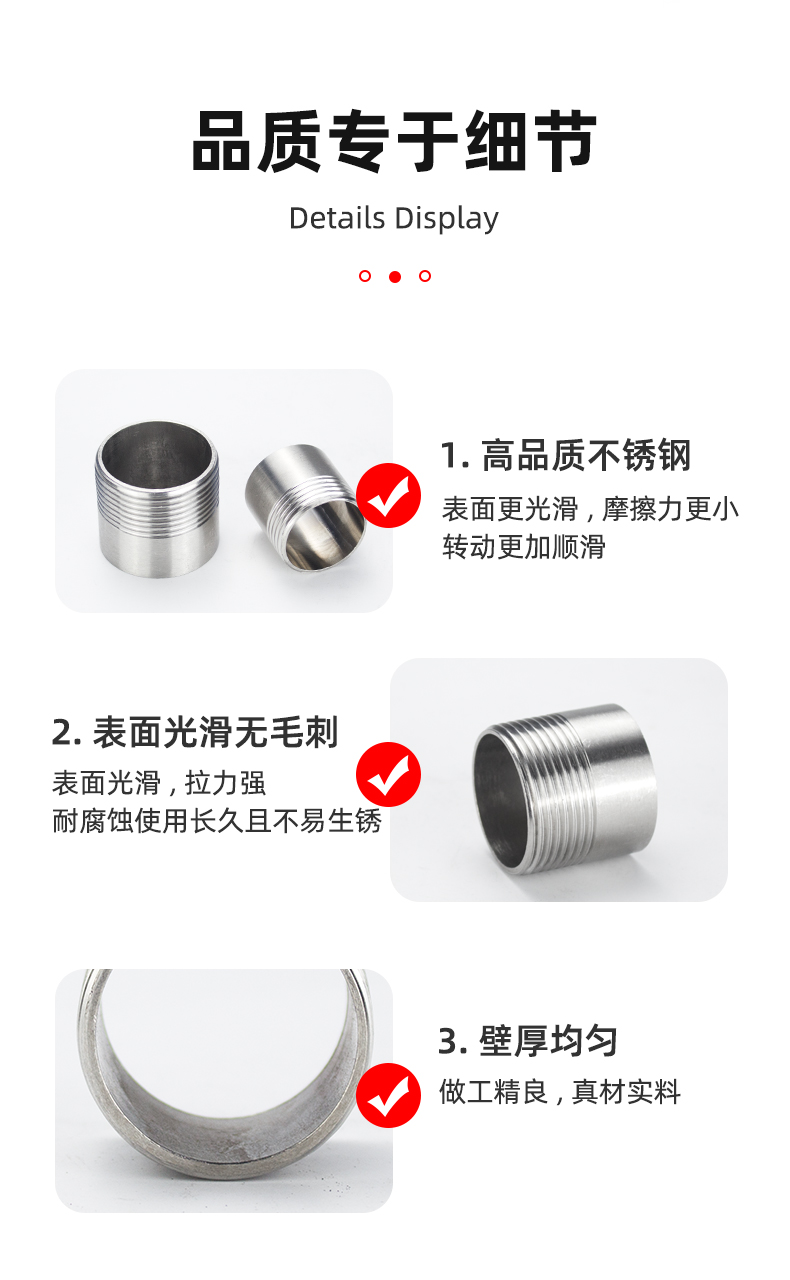 品质专于细节

Details Display

1. 高品质不锈钢

表面更光滑，摩擦力更小
转动更加顺滑

2. 表面光滑无毛刺

表面光滑，拉力强
耐腐蚀使用长久且不易生锈

3. 壁厚均匀

做工精良，真材实料