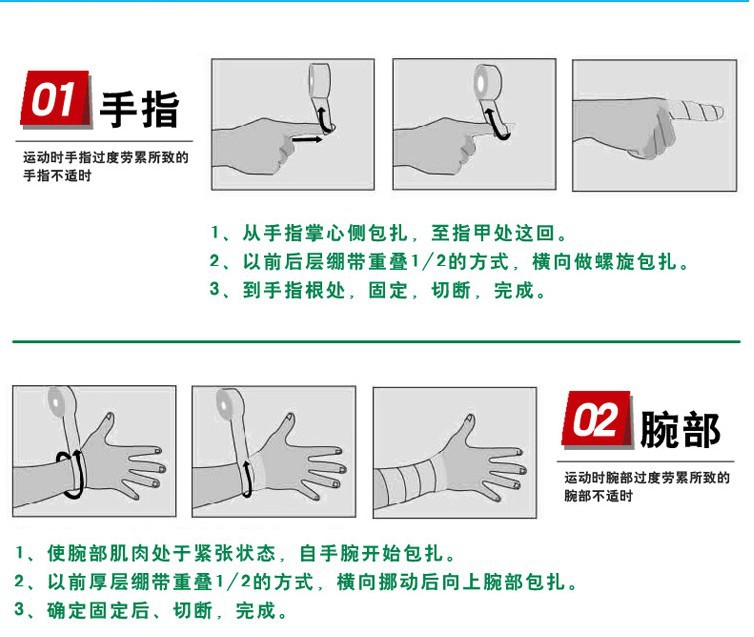 01 手指

运动时手指过度劳累所致的手指不适时

1、从手指掌心侧包扎，至指甲处这回。
2、以前后层绷带重叠1/2的方式，横向做螺旋包扎。
3、到手指根处，固定，切断，完成。

02 腕部

运动时腕部过度劳累所致的腕部不适时

1、使腕部肌肉处于紧张状态，自手腕开始包扎。
2、以前厚层绷带重叠1/2的方式，横向挪动后向上腕部包扎。
3、确定固定后、切断，完成。