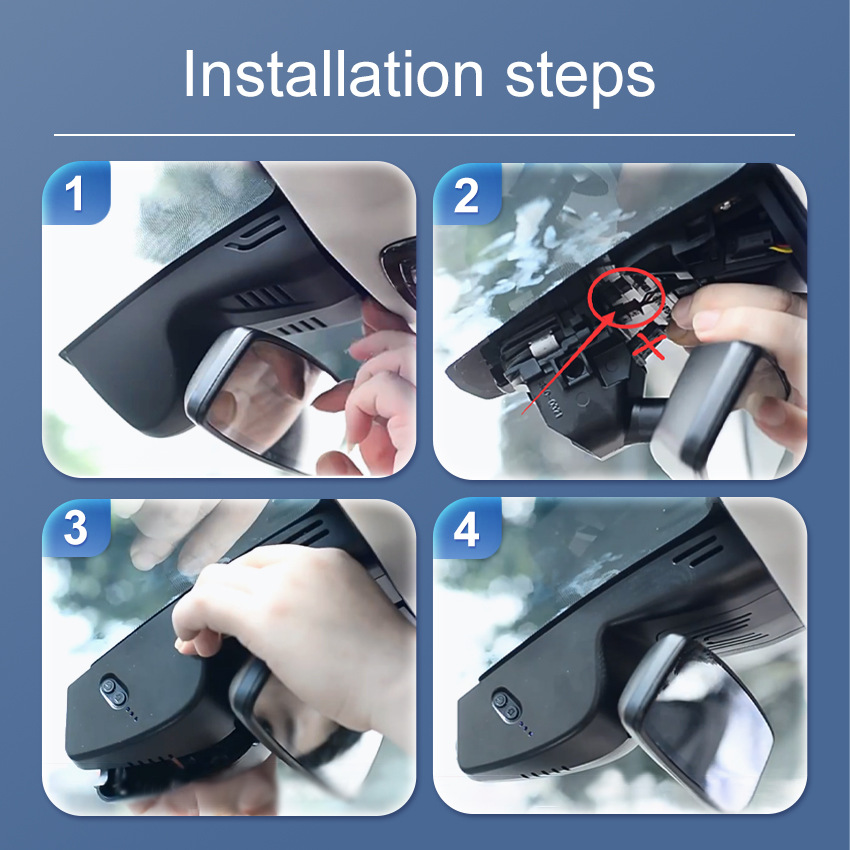 Installation steps

1

2

3

4