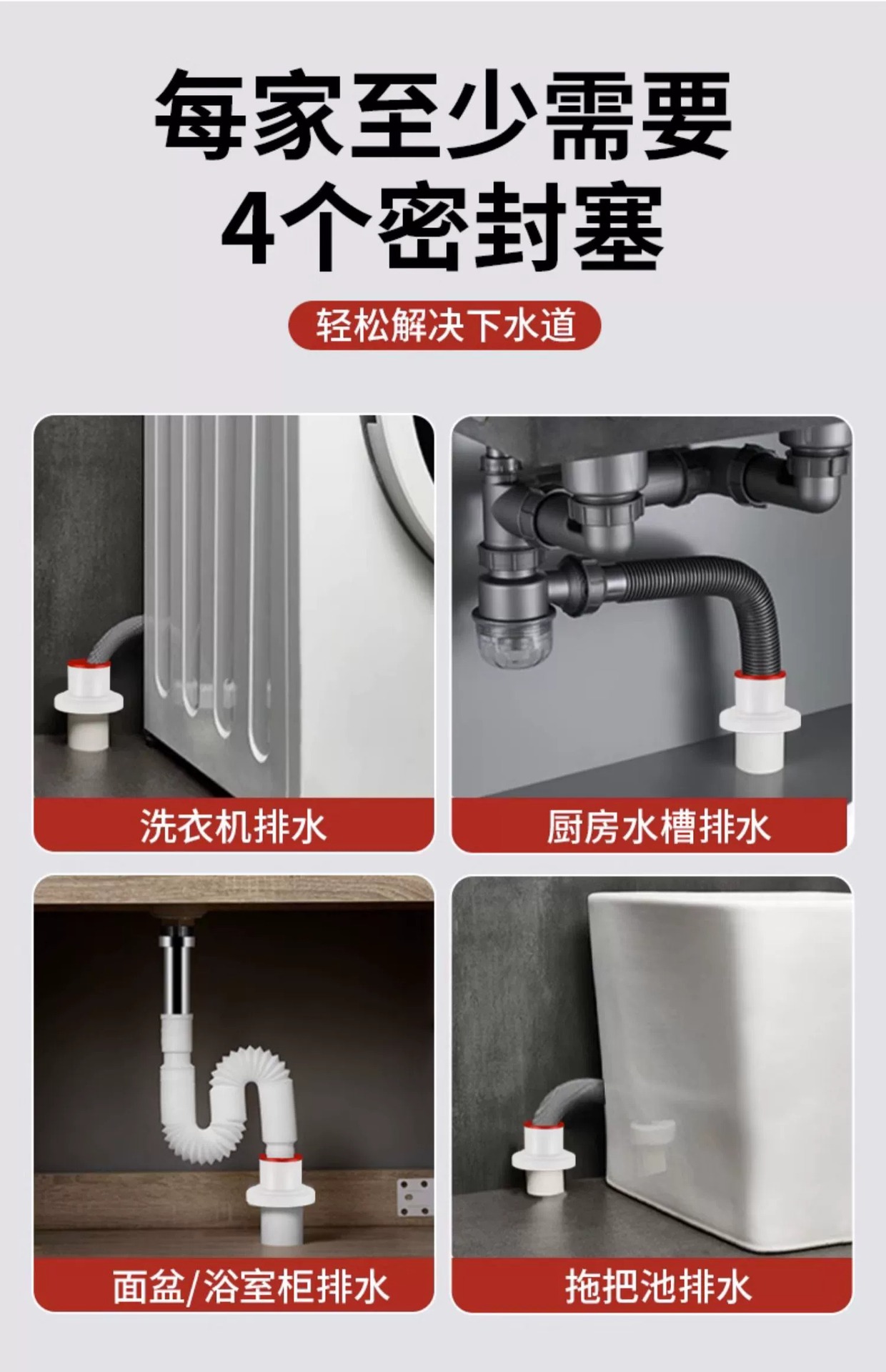 每家至少需要
4个密封塞

轻松解决下水道

洗衣机排水

厨房水槽排水

面盆/浴室柜排水

拖把池排水