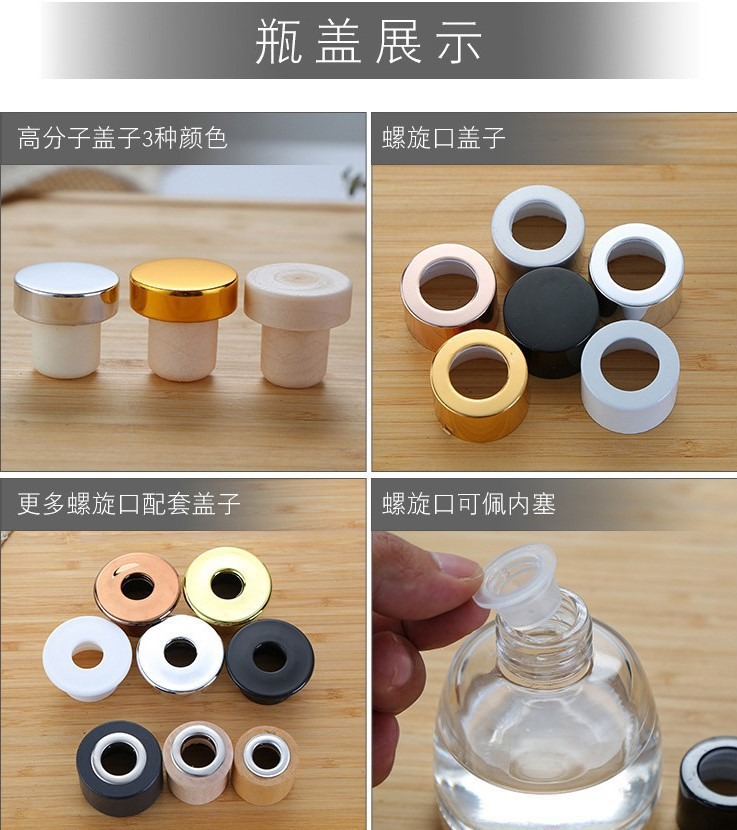 瓶盖展示

高分子盖子3种颜色

螺旋口盖子

更多螺旋口配套盖子

螺旋口可佩内塞