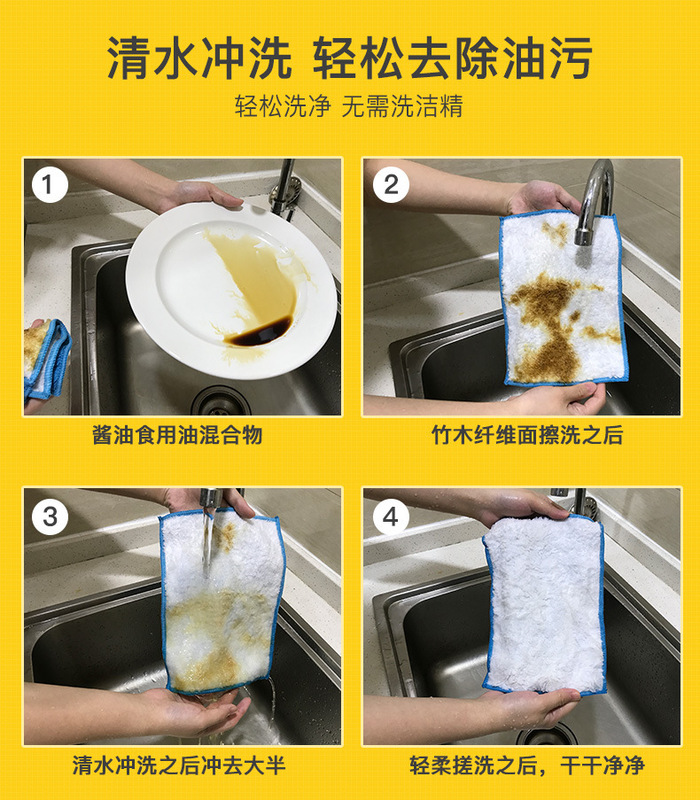 清水冲洗 轻松去除油污

轻松洗净 无需洗洁精

1

酱油食用油混合物

2

竹木纤维面擦洗之后

3

清水冲洗之后冲去大半

4

轻柔搓洗之后，干干净净