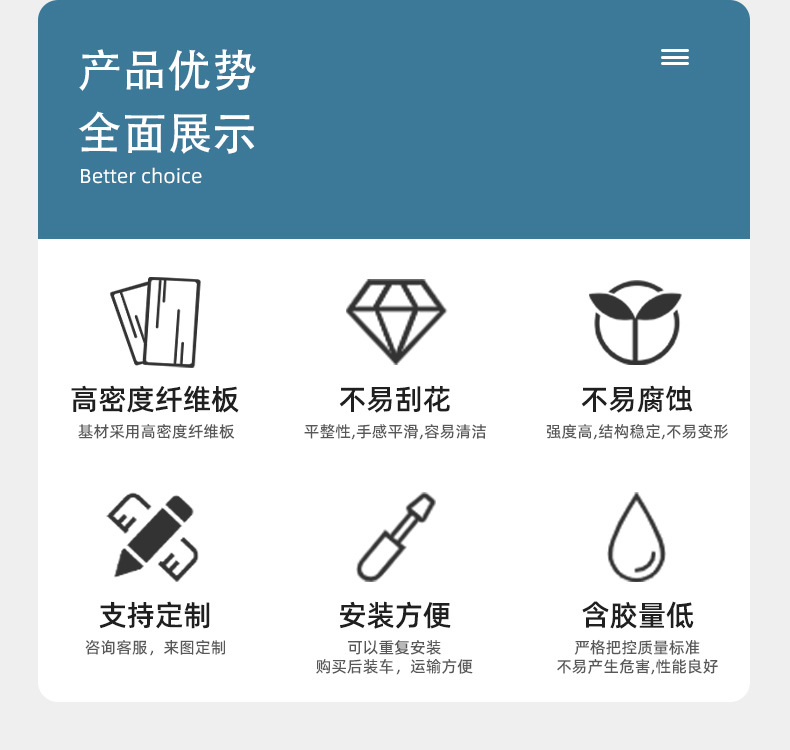 产品优势
全面展示
Better choice

高密度纤维板
基材采用高密度纤维板

不易刮花
平整性,手感平滑,容易清洁

不易腐蚀
强度高,结构稳定,不易变形

支持定制
咨询客服，来图定制

安装方便
可以重复安装
购买后装车，运输方便

含胶量低
严格把控质量标准
不易产生危害,性能良好