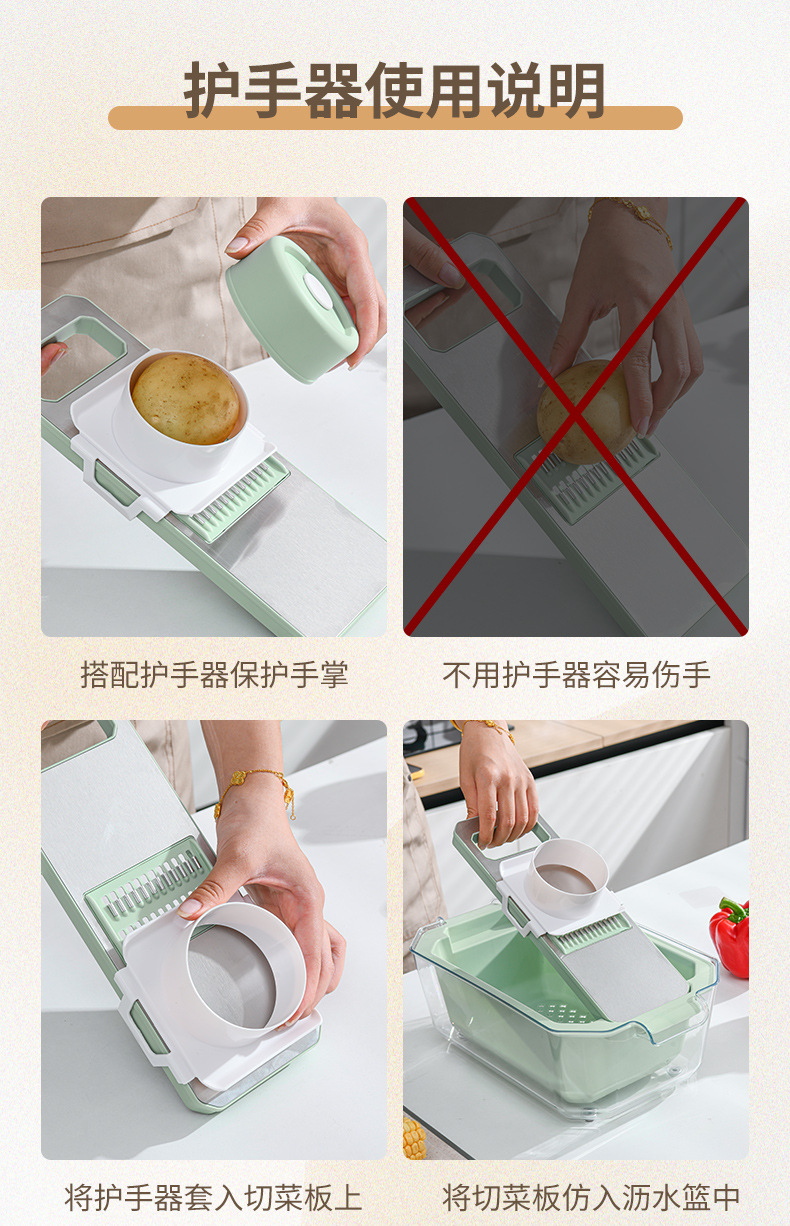 护手器使用说明

搭配护手器保护手掌

不用护手器容易伤手

将护手器套入切菜板上

将切菜板仿入沥水篮中